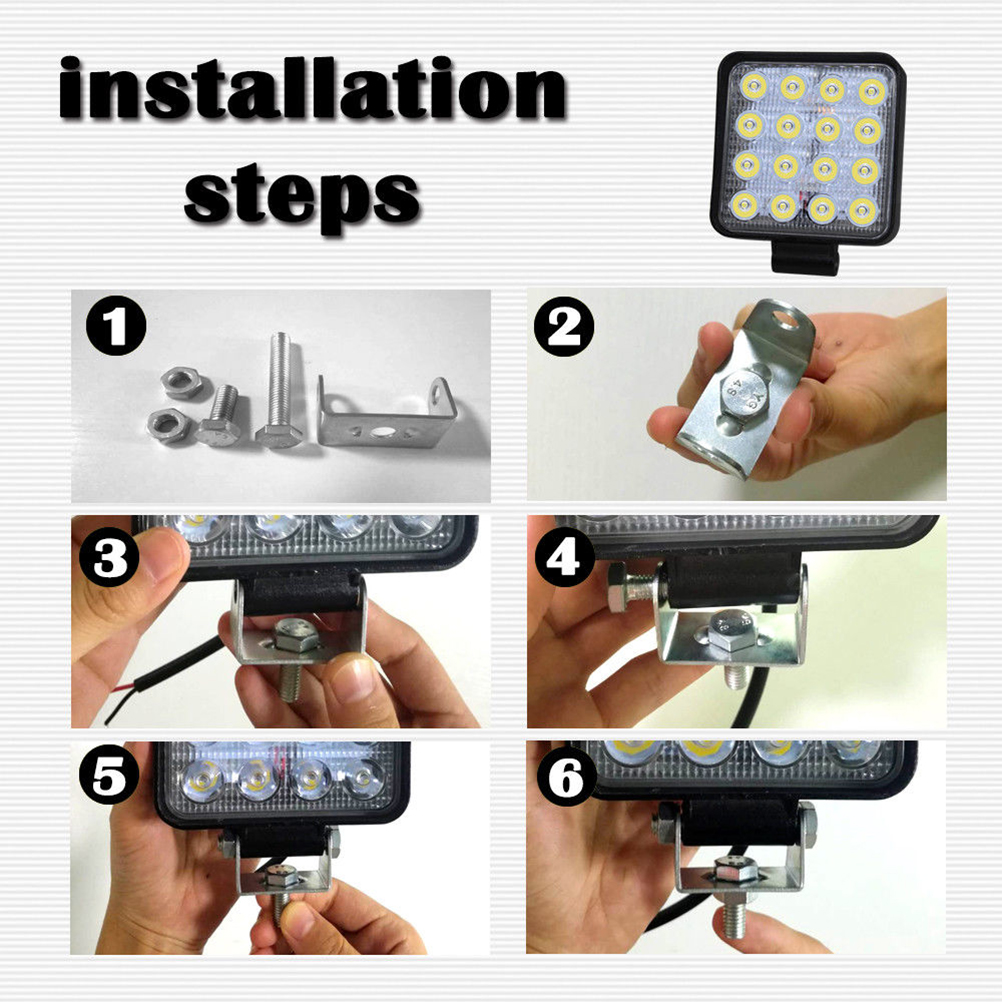 installation steps

1

2

3

4

5

6