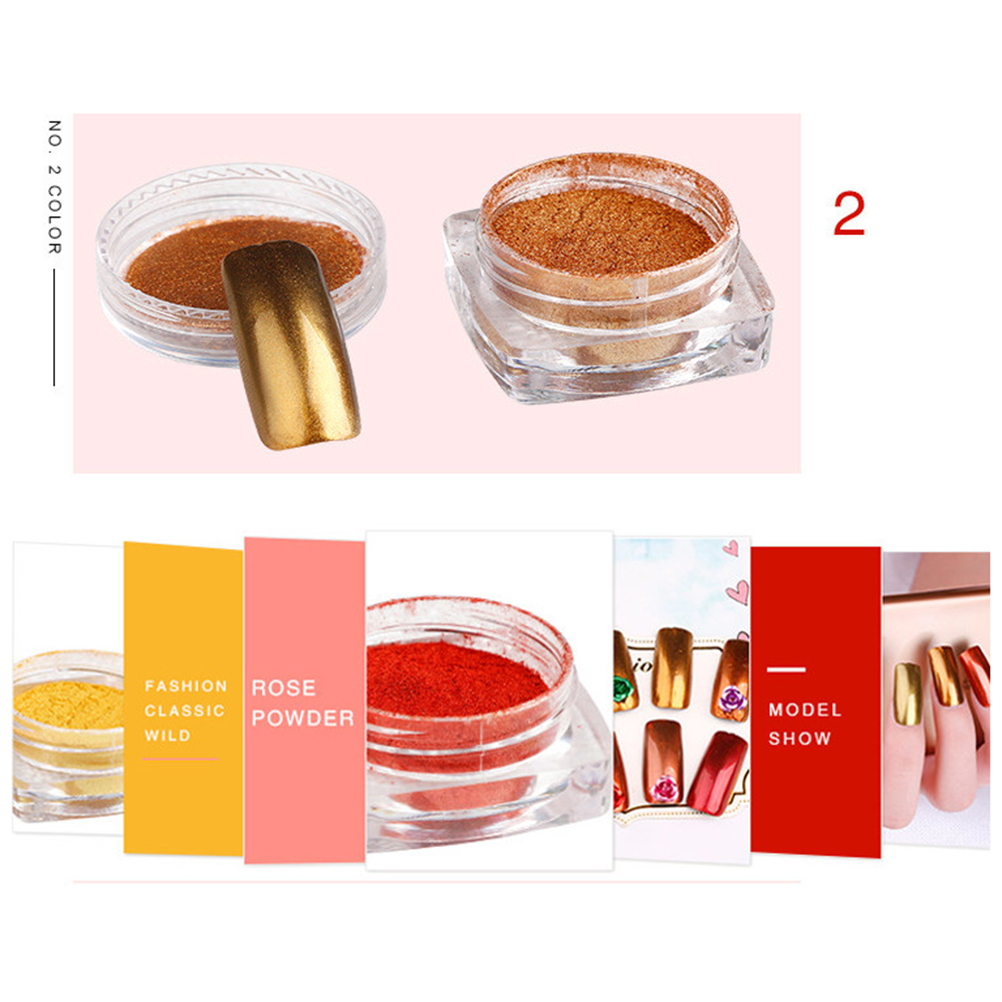 NO. 2 COLOR

2

FASHION
CLASSIC
WILD

ROSE
POWDER

MODEL
SHOW