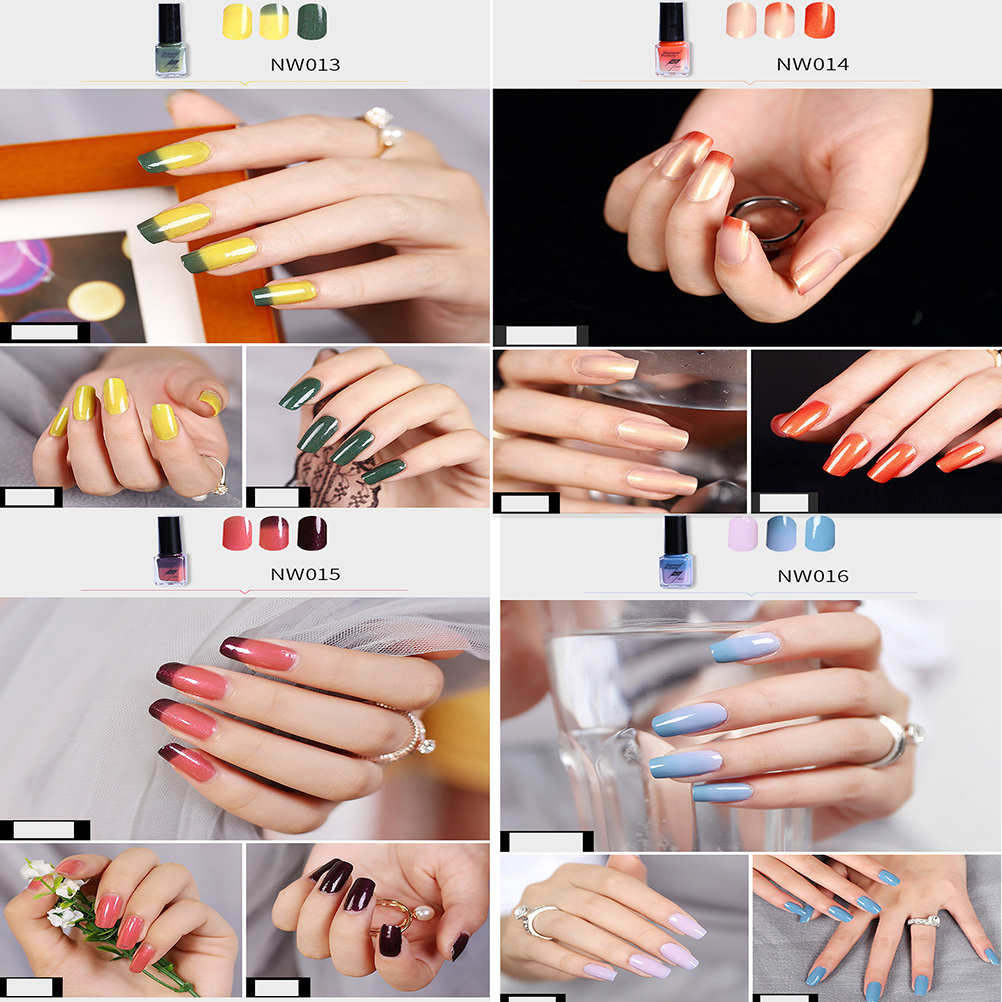 NW013

NW014

NW015

NW016