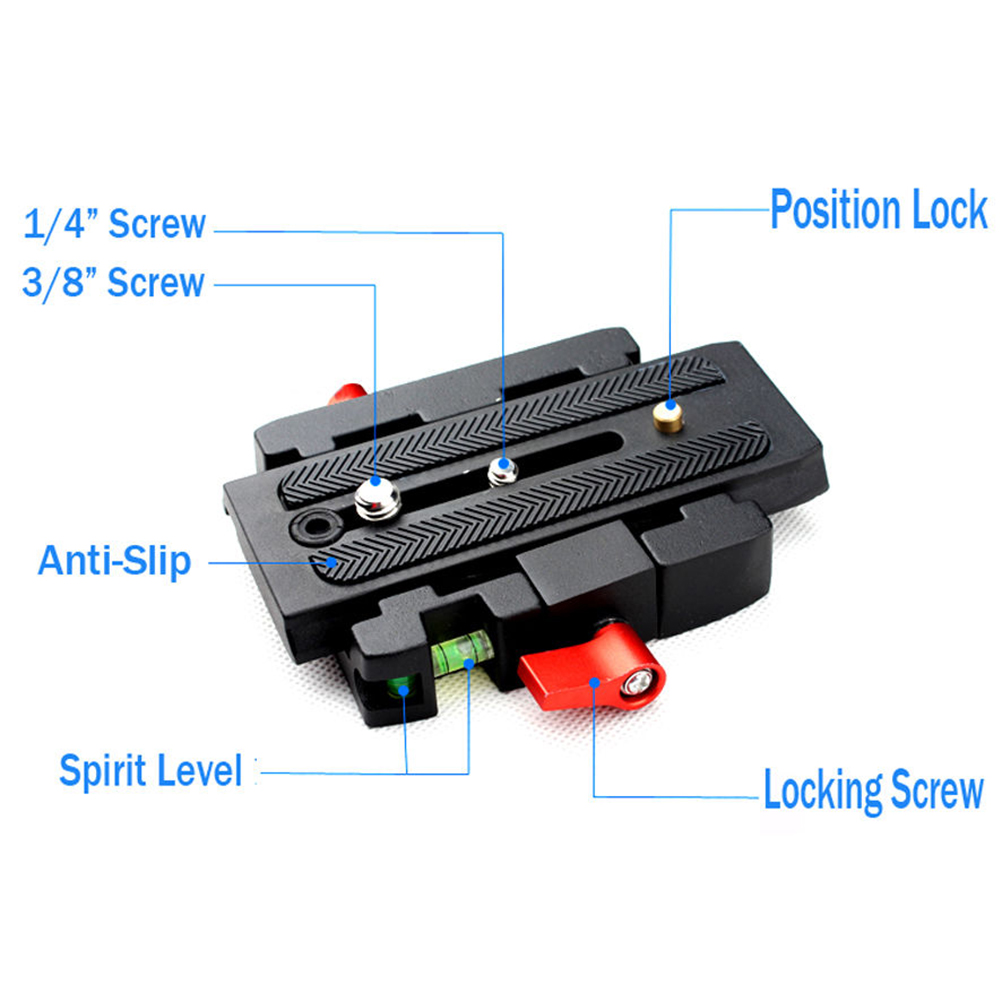 1/4" Screw
3/8" Screw
Position Lock
Anti-Slip
Spirit Level
Locking Screw