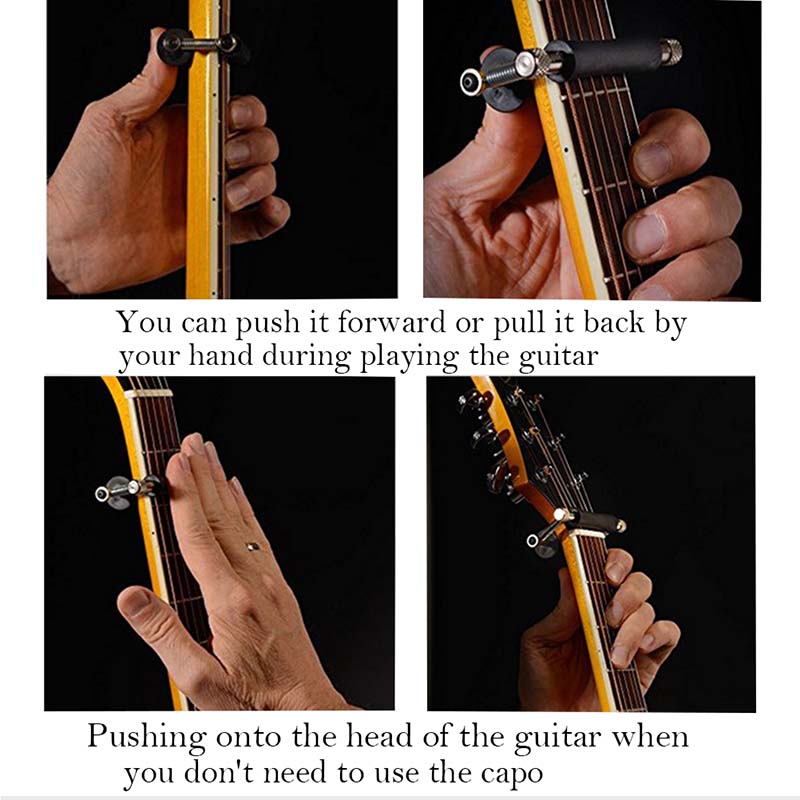 You can push it forward or pull it back by your hand during playing the guitar

Pushing onto the head of the guitar when you don't need to use the capo