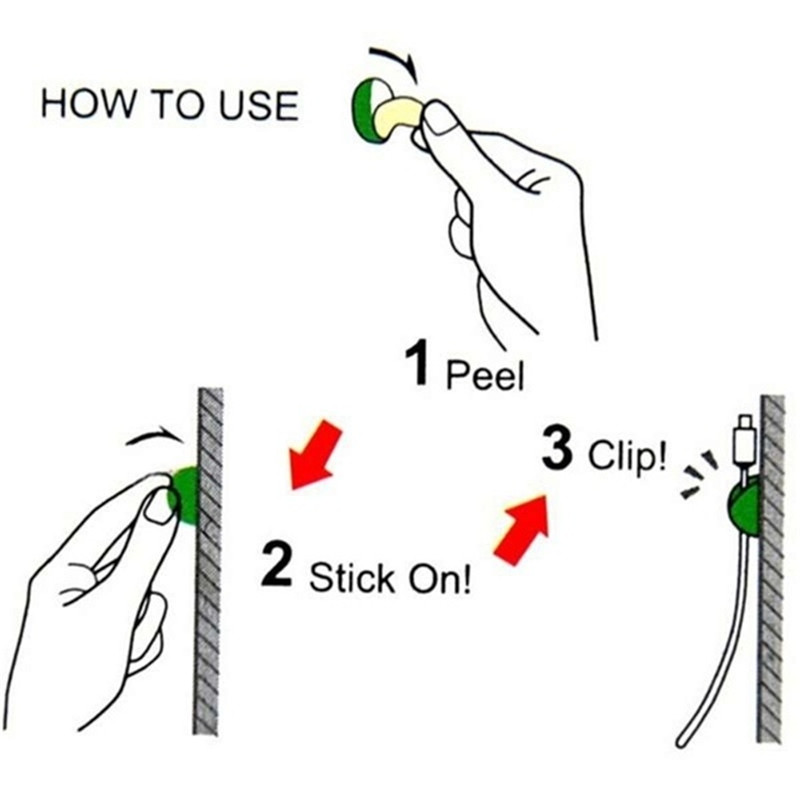 HOW TO USE

1 Peel

2 Stick On!

3 Clip!