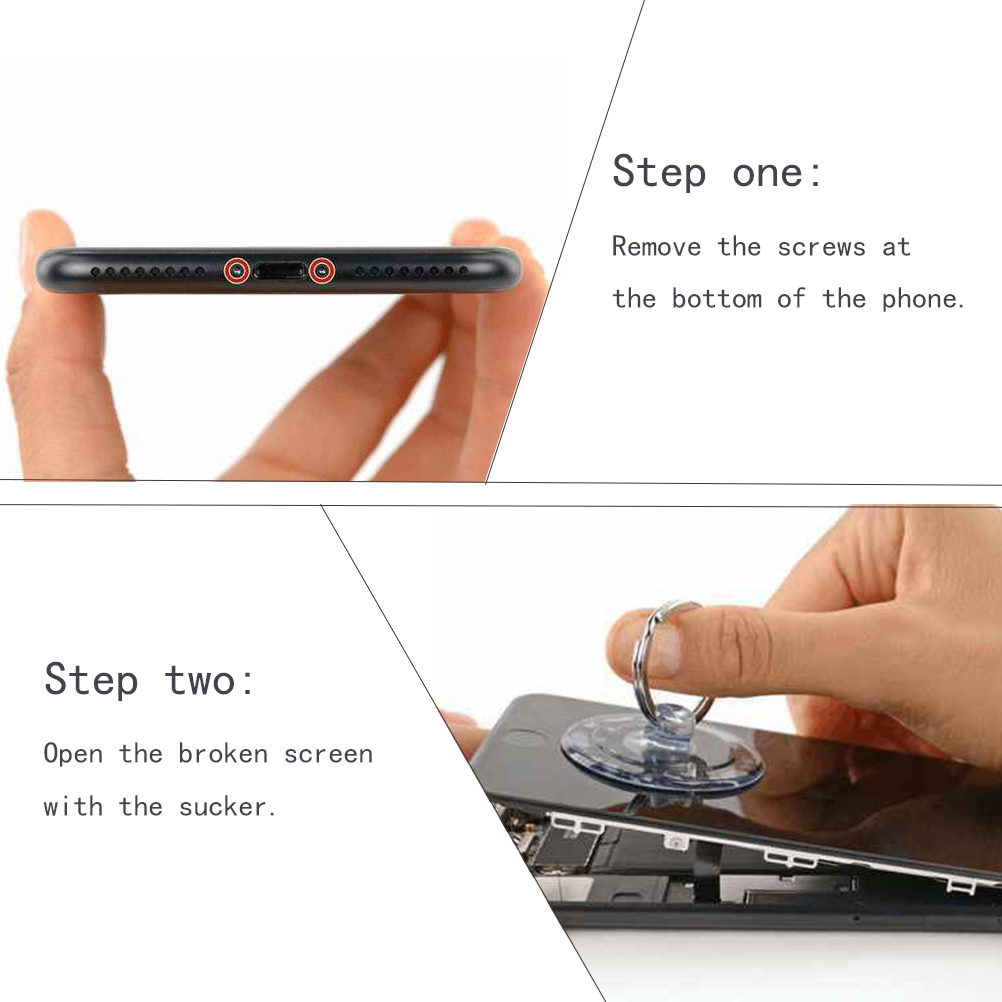 Step one:

Remove the screws at the bottom of the phone.

Step two:

Open the broken screen with the sucker.