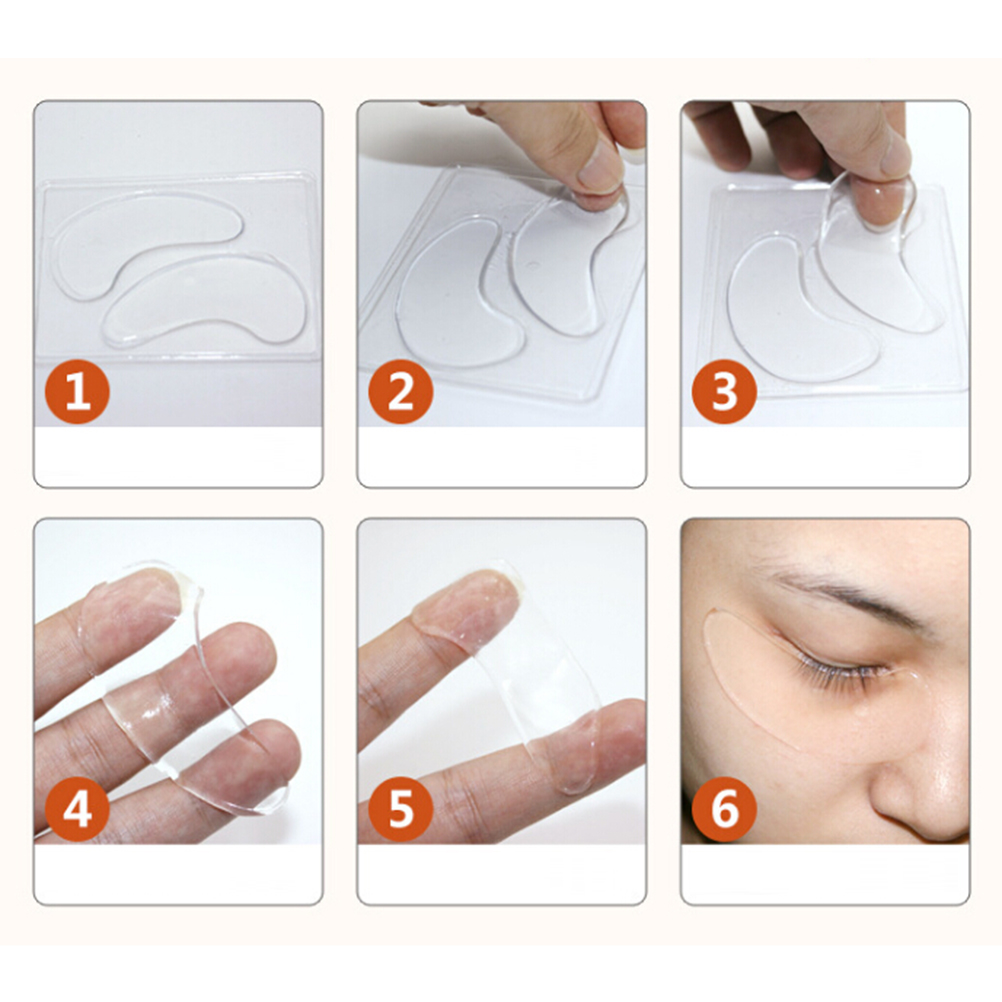 1

2

3

4

5

6