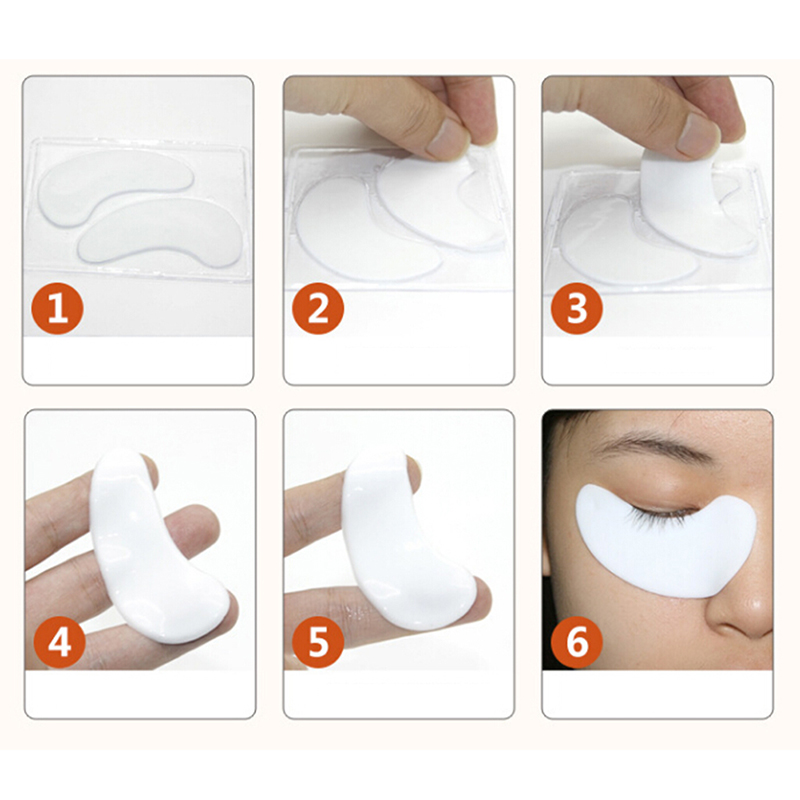 1

2

3

4

5

6