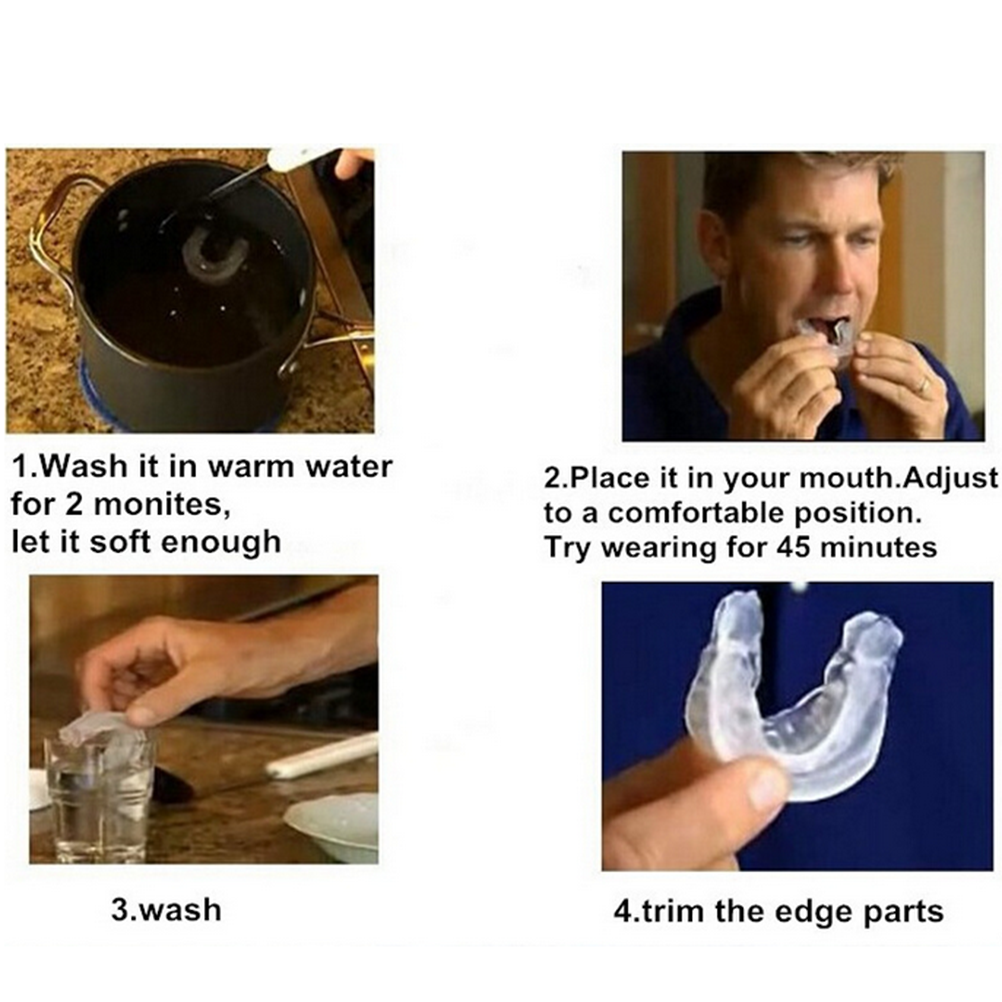 1.Wash it in warm water for 2 monites, let it soft enough

2.Place it in your mouth.Adjust to a comfortable position. Try wearing for 45 minutes

3.wash

4.trim the edge parts