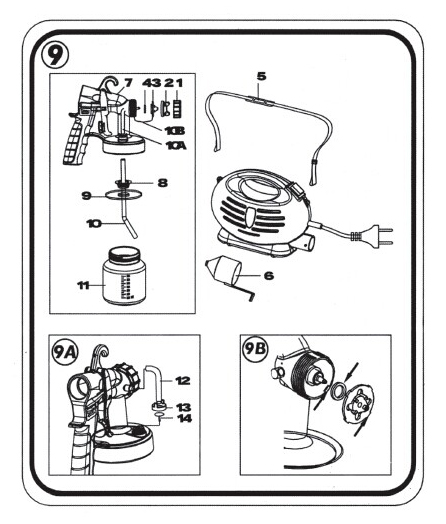 9

7
4 3
2 1
10B
10A
8
9
10
11

5

6

9A
12
13
14

9B