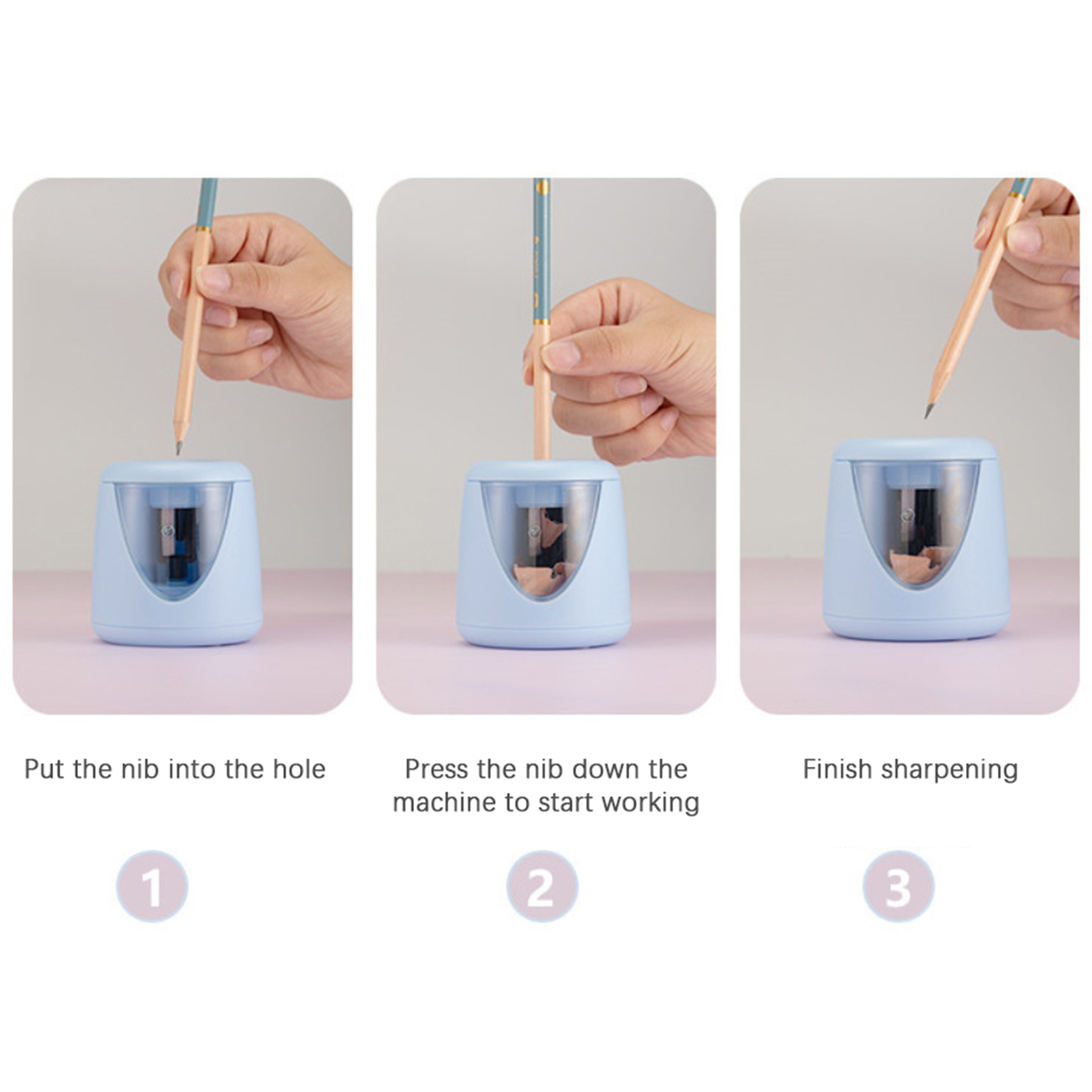 Put the nib into the hole

1

Press the nib down the machine to start working

2

Finish sharpening

3