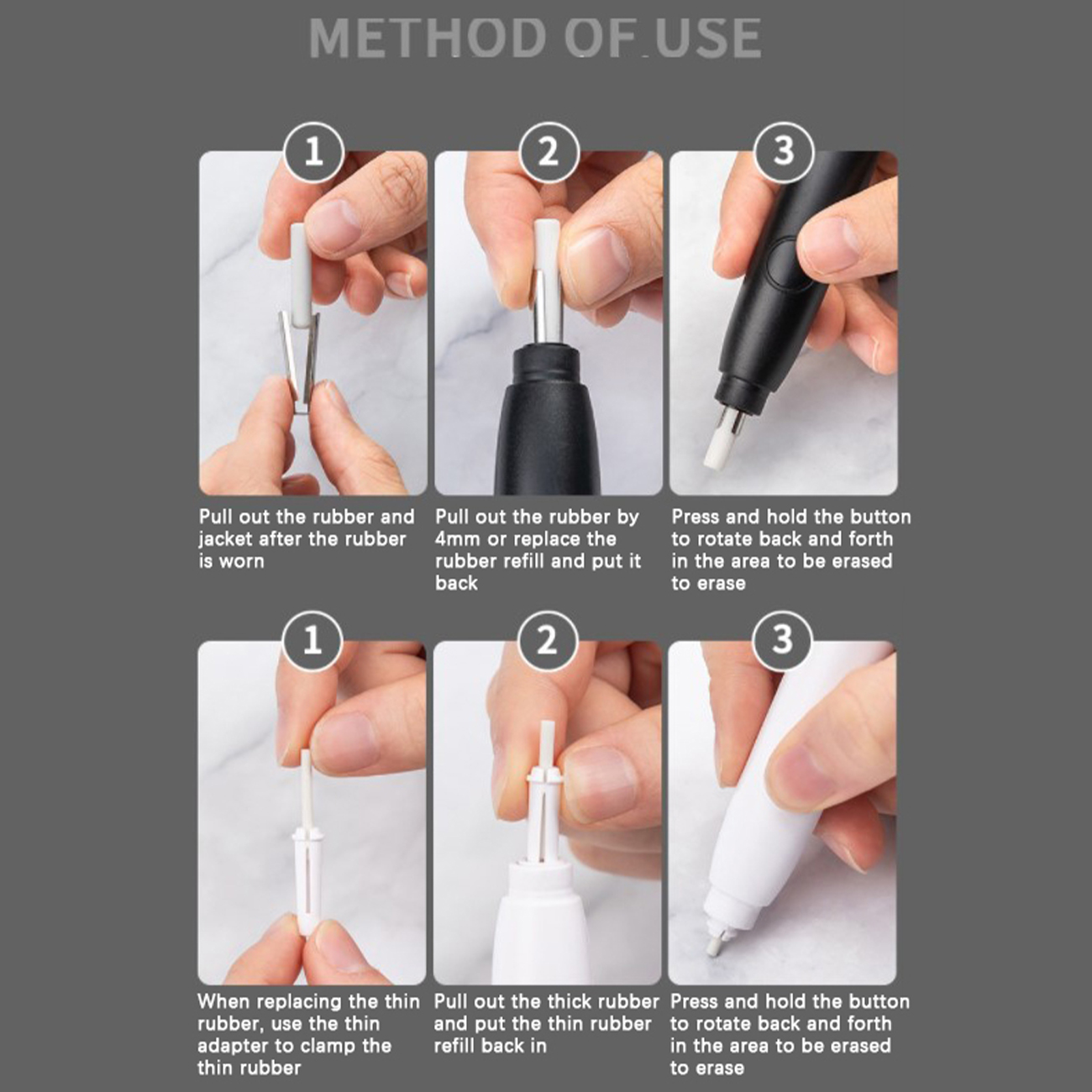 METHOD OF USE

1

Pull out the rubber and jacket after the rubber is worn

2

Pull out the rubber by 4mm or replace the rubber refill and put it back

3

Press and hold the button to rotate back and forth in the area to be erased to erase

1

When replacing the thin rubber, use the thin adapter to clamp the thin rubber

2

Pull out the thick rubber and put the thin rubber refill back in

3

Press and hold the button to rotate back and forth in the area to be erased to erase