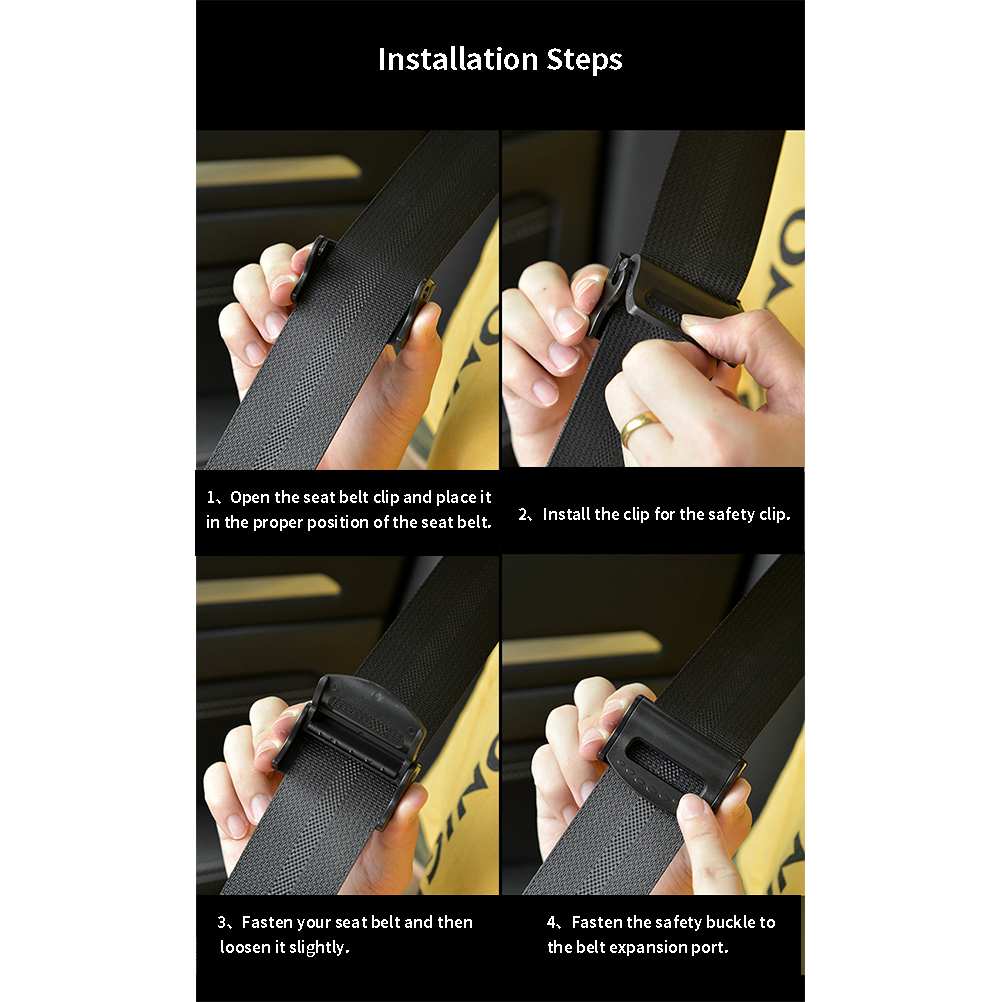 Installation Steps

1、Open the seat belt clip and place it in the proper position of the seat belt.

2、Install the clip for the safety clip.

3、Fasten your seat belt and then loosen it slightly.

4、Fasten the safety buckle to the belt expansion port.