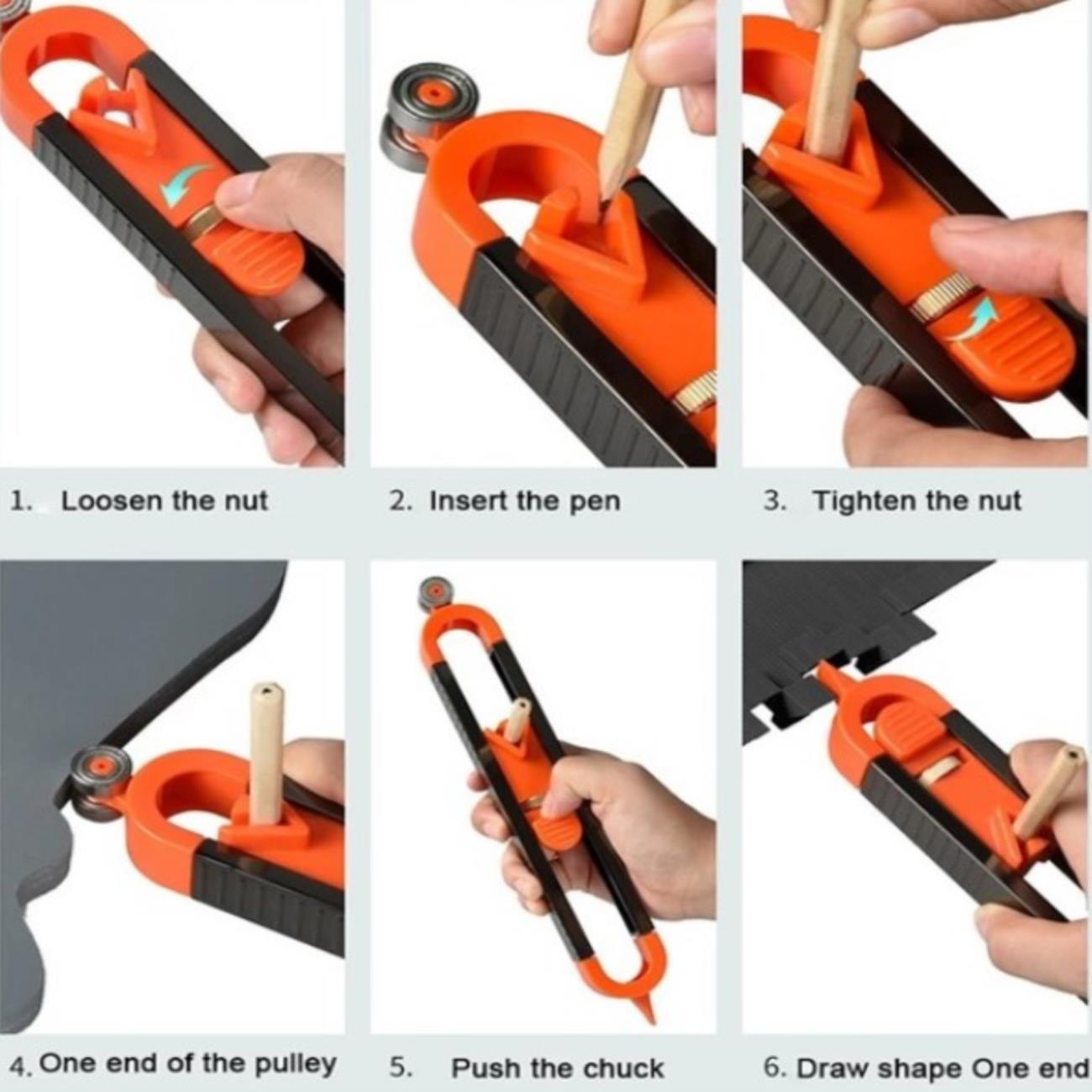 1. Loosen the nut

2. Insert the pen

3. Tighten the nut

4. One end of the pulley

5. Push the chuck

6. Draw shape One end