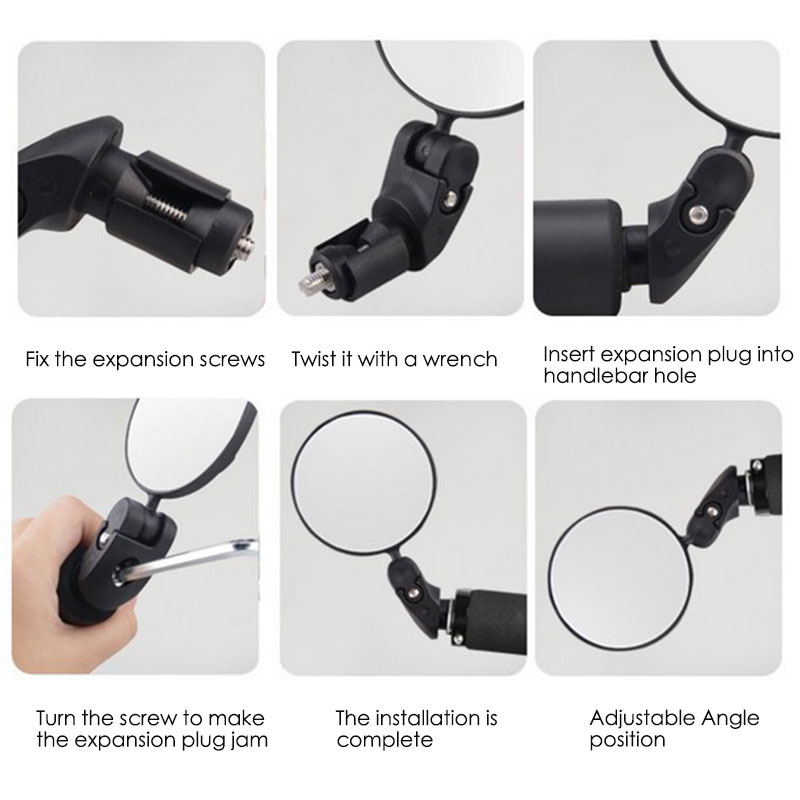 Fix the expansion screws

Twist it with a wrench

Insert expansion plug into handlebar hole

Turn the screw to make the expansion plug jam

The installation is complete

Adjustable Angle position