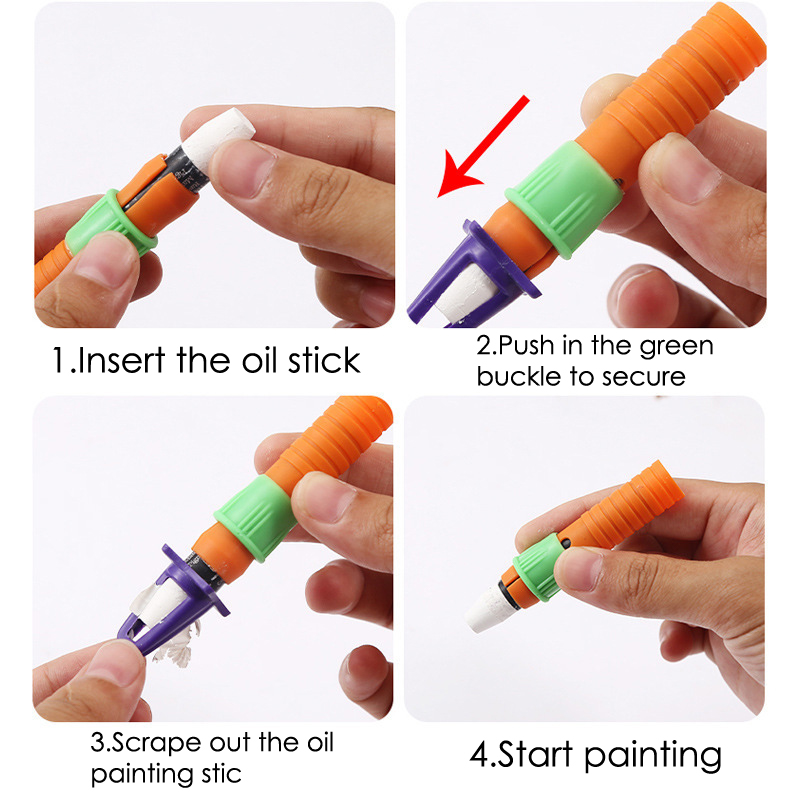 1.Insert the oil stick

2.Push in the green buckle to secure

3.Scrape out the oil painting stic

4.Start painting