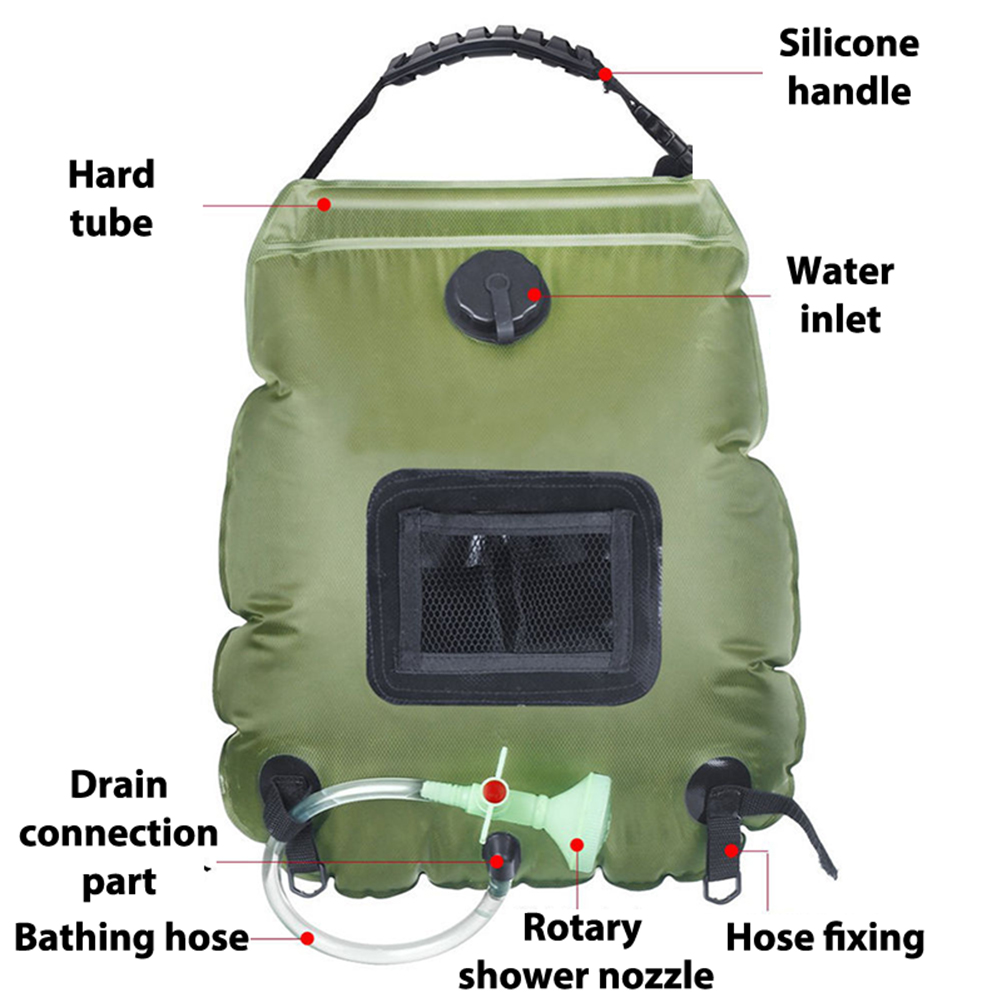 Silicone handle

Hard tube

Water inlet

Drain connection part

Bathing hose

Rotary shower nozzle

Hose fixing