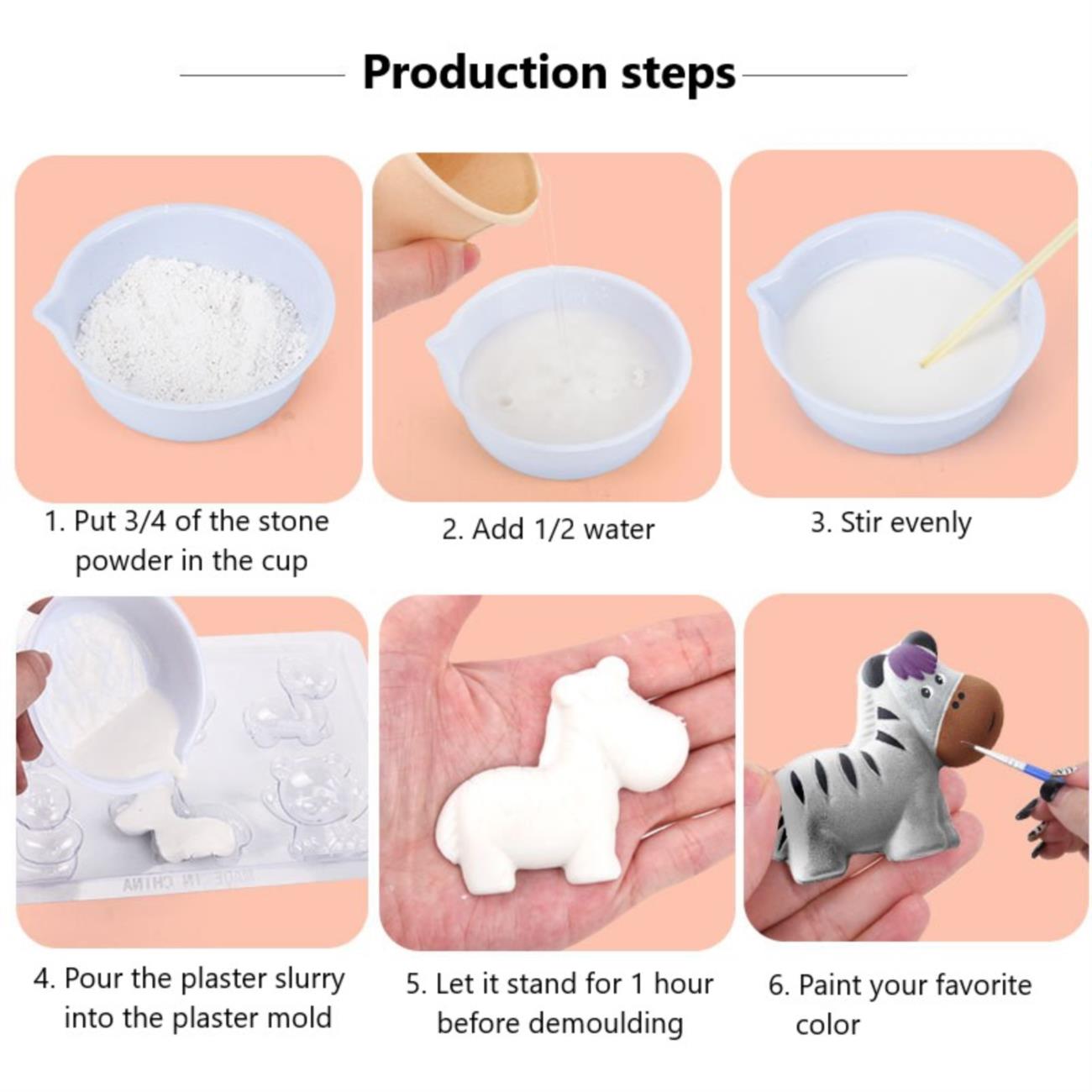 Production steps

1. Put 3/4 of the stone powder in the cup

2. Add 1/2 water

3. Stir evenly

MADE IN CHINA

4. Pour the plaster slurry into the plaster mold

5. Let it stand for 1 hour before demoulding

6. Paint your favorite color