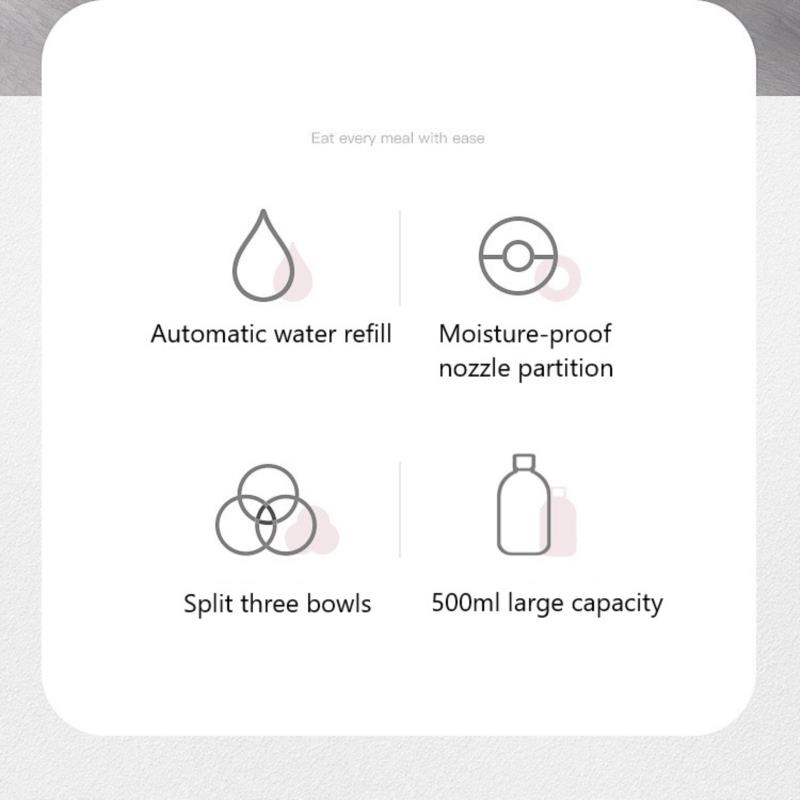 Eat every meal with ease

Automatic water refill

Moisture-proof nozzle partition

Split three bowls

500ml large capacity