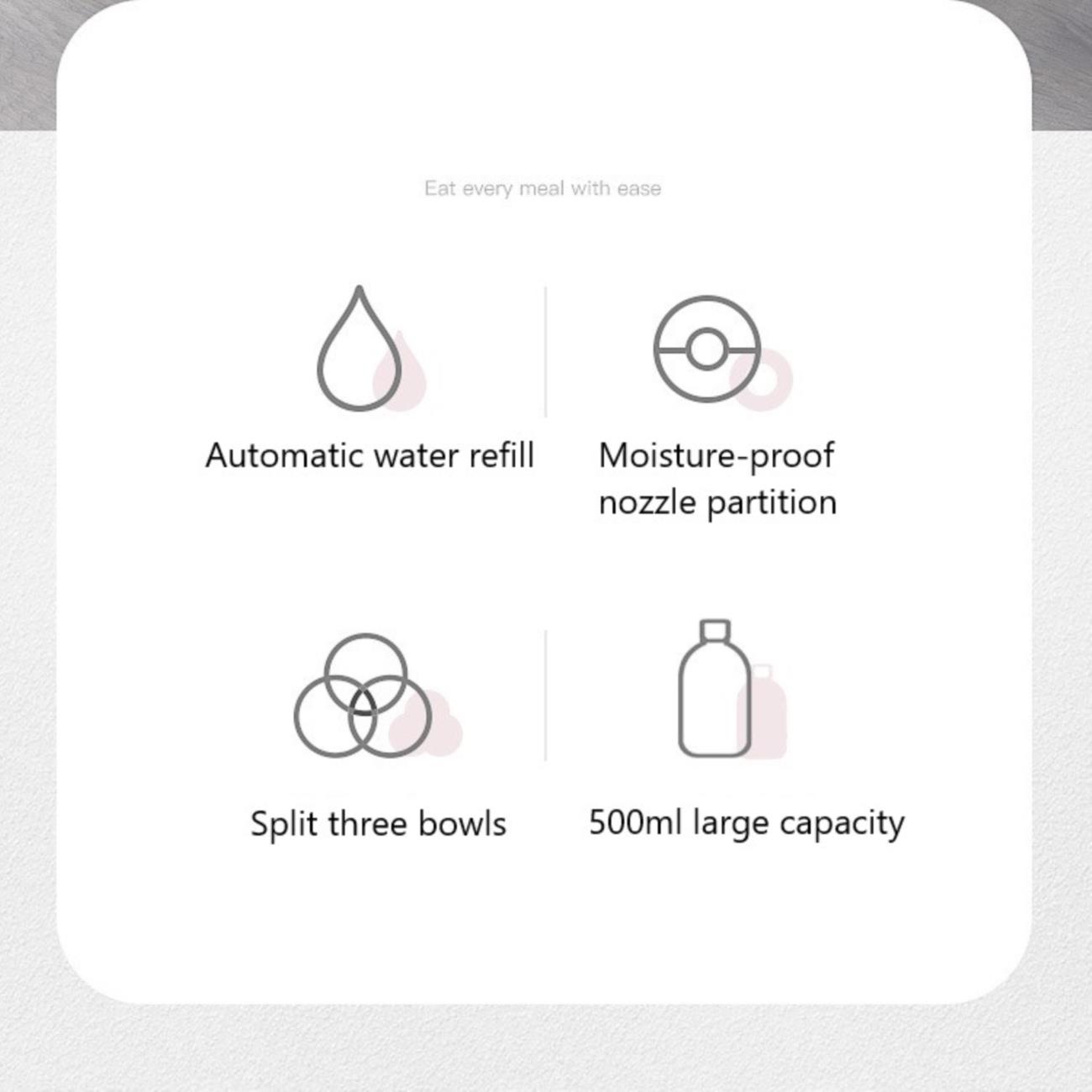 Eat every meal with ease

Automatic water refill

Moisture-proof nozzle partition

Split three bowls

500ml large capacity