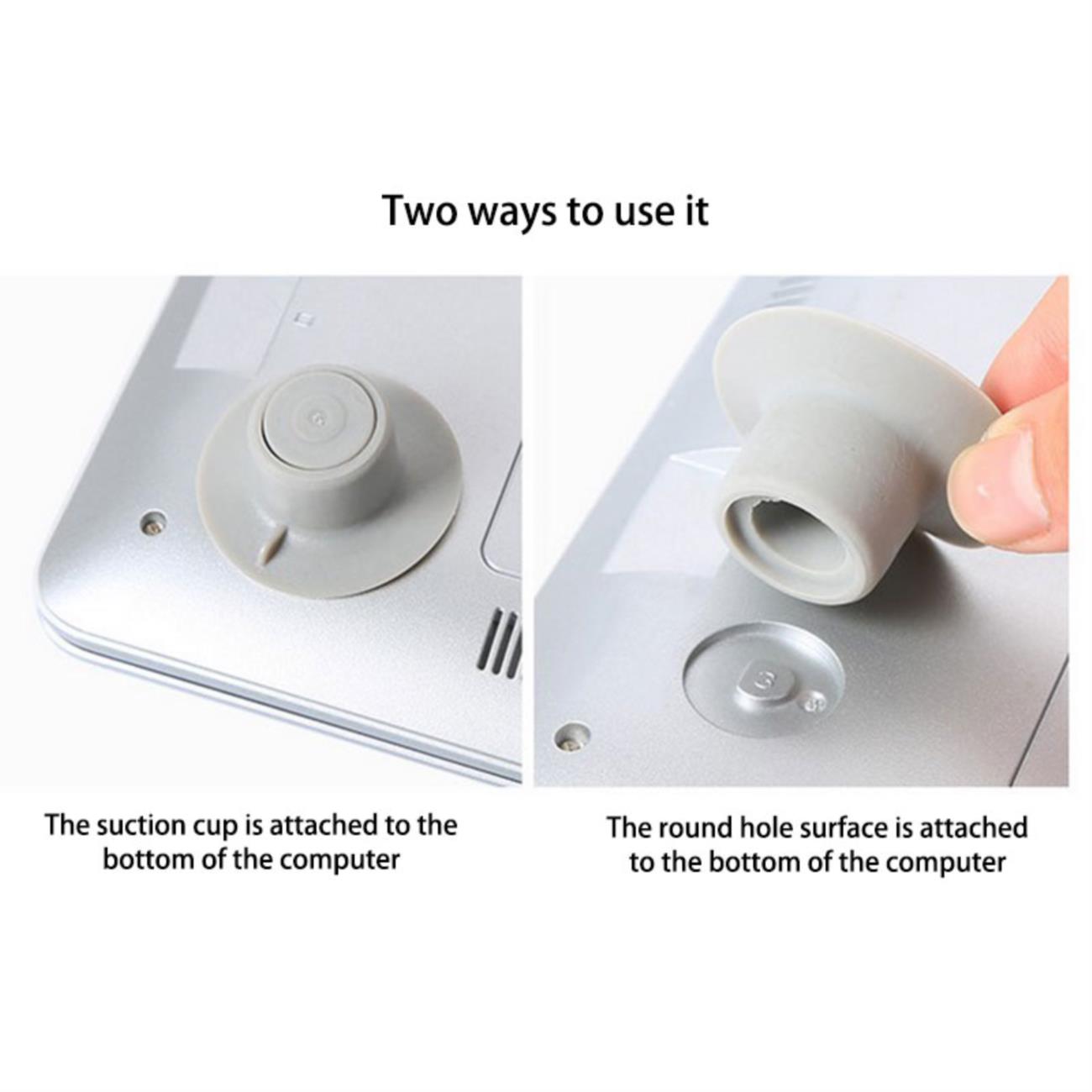 Two ways to use it

The suction cup is attached to the bottom of the computer

The round hole surface is attached to the bottom of the computer