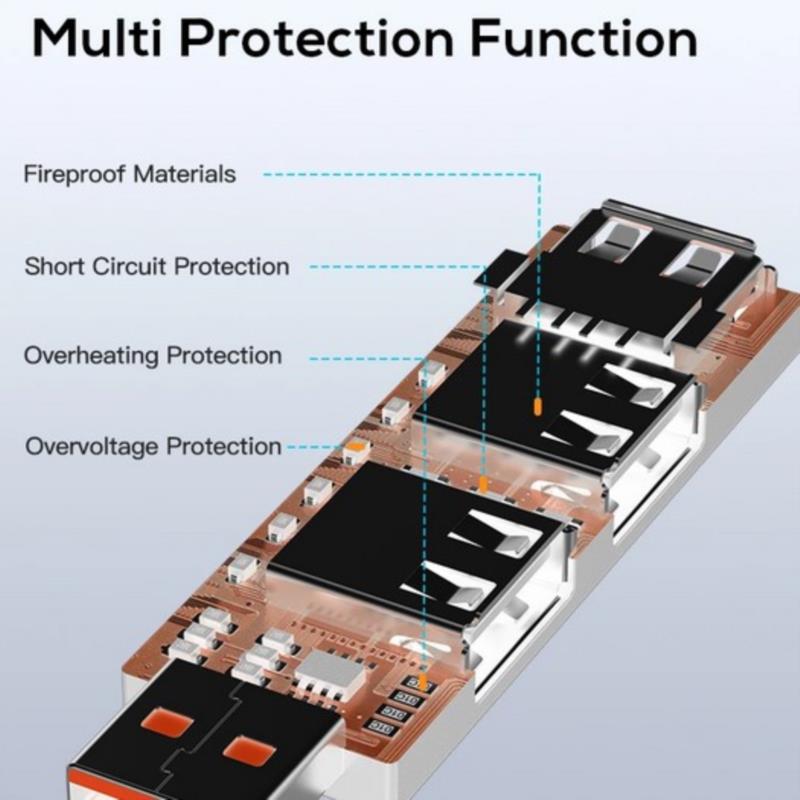 Multi Protection Function

Fireproof Materials

Short Circuit Protection

Overheating Protection

Overvoltage Protection