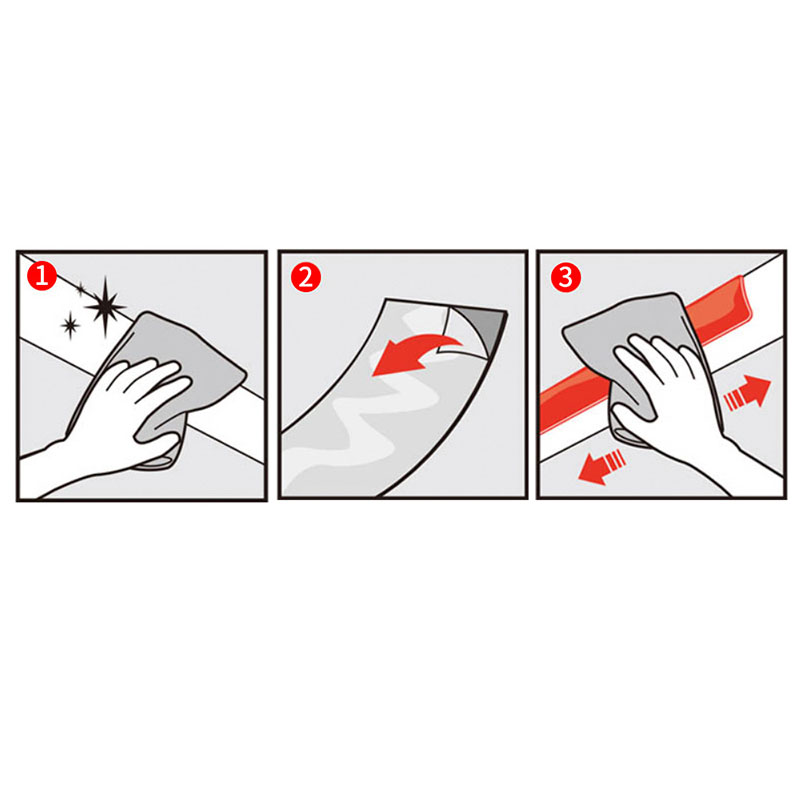 1

2

3