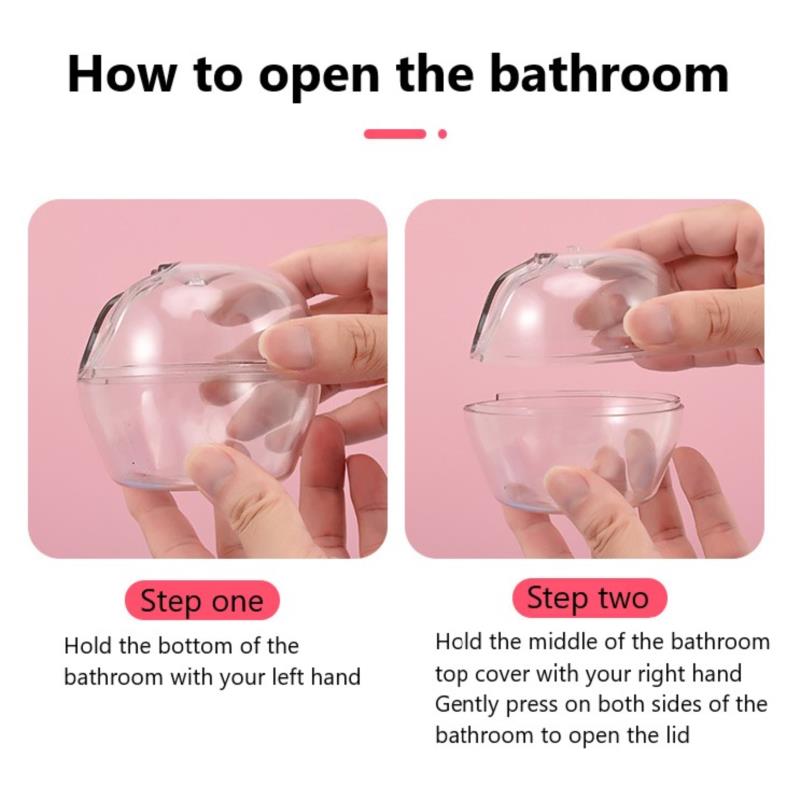 How to open the bathroom

Step one

Hold the bottom of the bathroom with your left hand

Step two

Hold the middle of the bathroom top cover with your right hand Gently press on both sides of the bathroom to open the lid