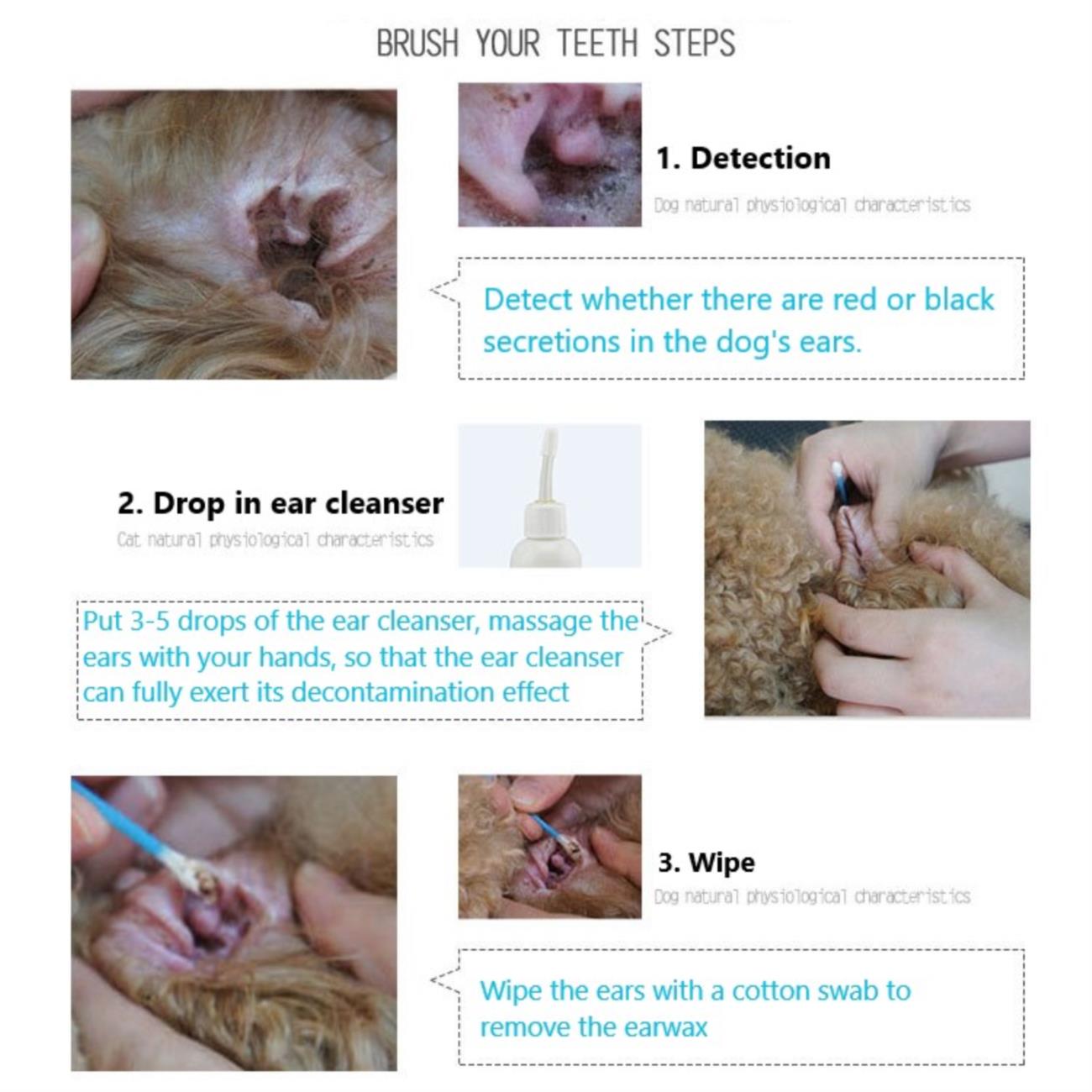 BRUSH YOUR TEETH STEPS

1. Detection

Dog natural physiological characteristics

Detect whether there are red or black secretions in the dog's ears.

2. Drop in ear cleanser

Cat natural physiological characteristics

Put 3-5 drops of the ear cleanser, massage the ears with your hands, so that the ear cleanser can fully exert its decontamination effect

3. Wipe

Dog natural physiological characteristics

Wipe the ears with a cotton swab to remove the earwax