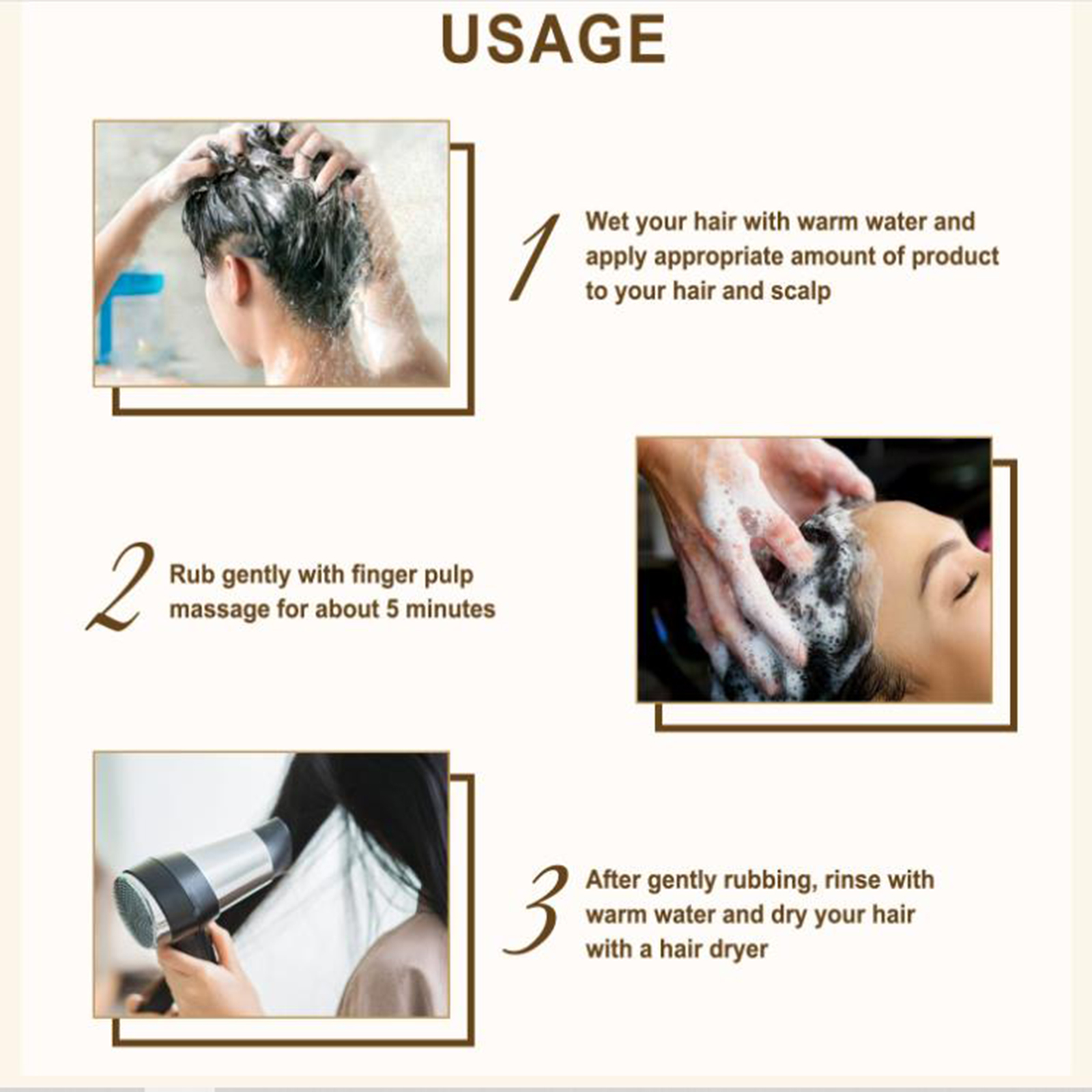 USAGE

1 Wet your hair with warm water and apply appropriate amount of product to your hair and scalp

2 Rub gently with finger pulp massage for about 5 minutes

3 After gently rubbing, rinse with warm water and dry your hair with a hair dryer