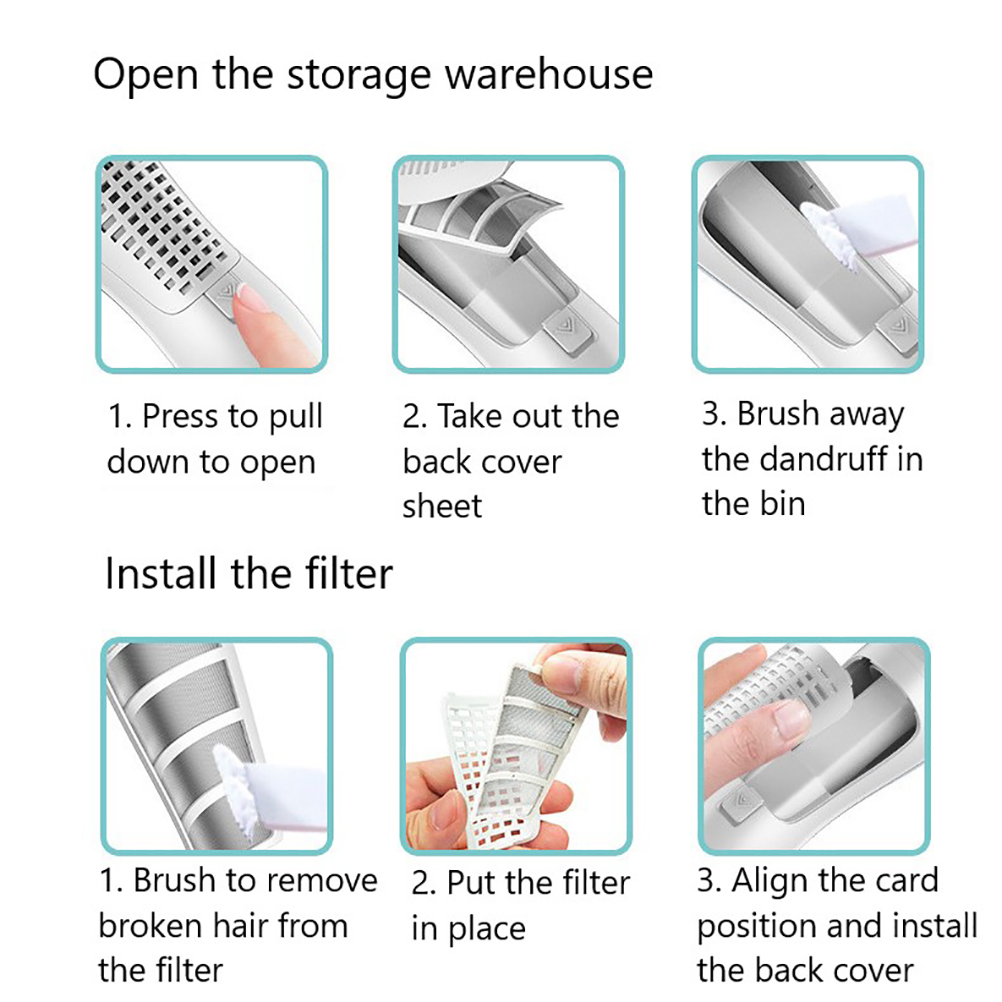 Open the storage warehouse

1. Press to pull down to open

2. Take out the back cover sheet

3. Brush away the dandruff in the bin

Install the filter

1. Brush to remove broken hair from the filter

2. Put the filter in place

3. Align the card position and install the back cover