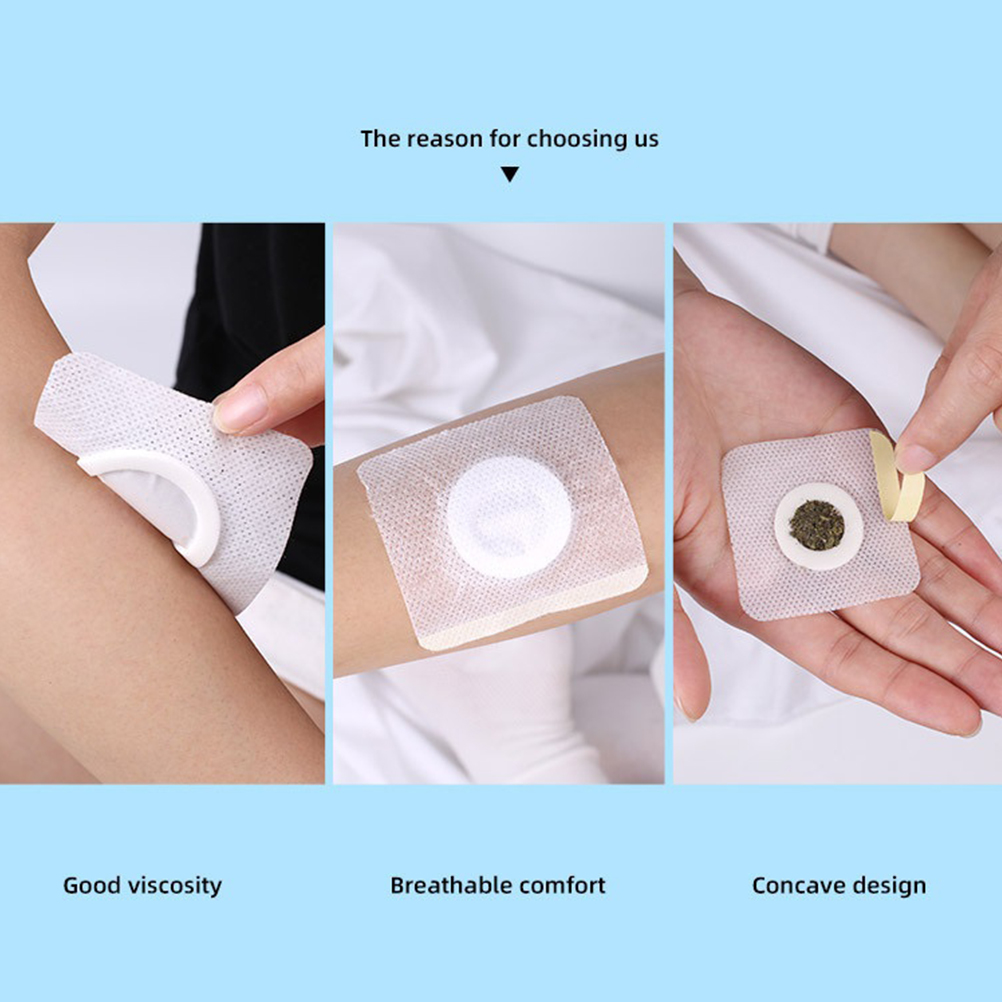 The reason for choosing us
▼

Good viscosity

Breathable comfort

Concave design