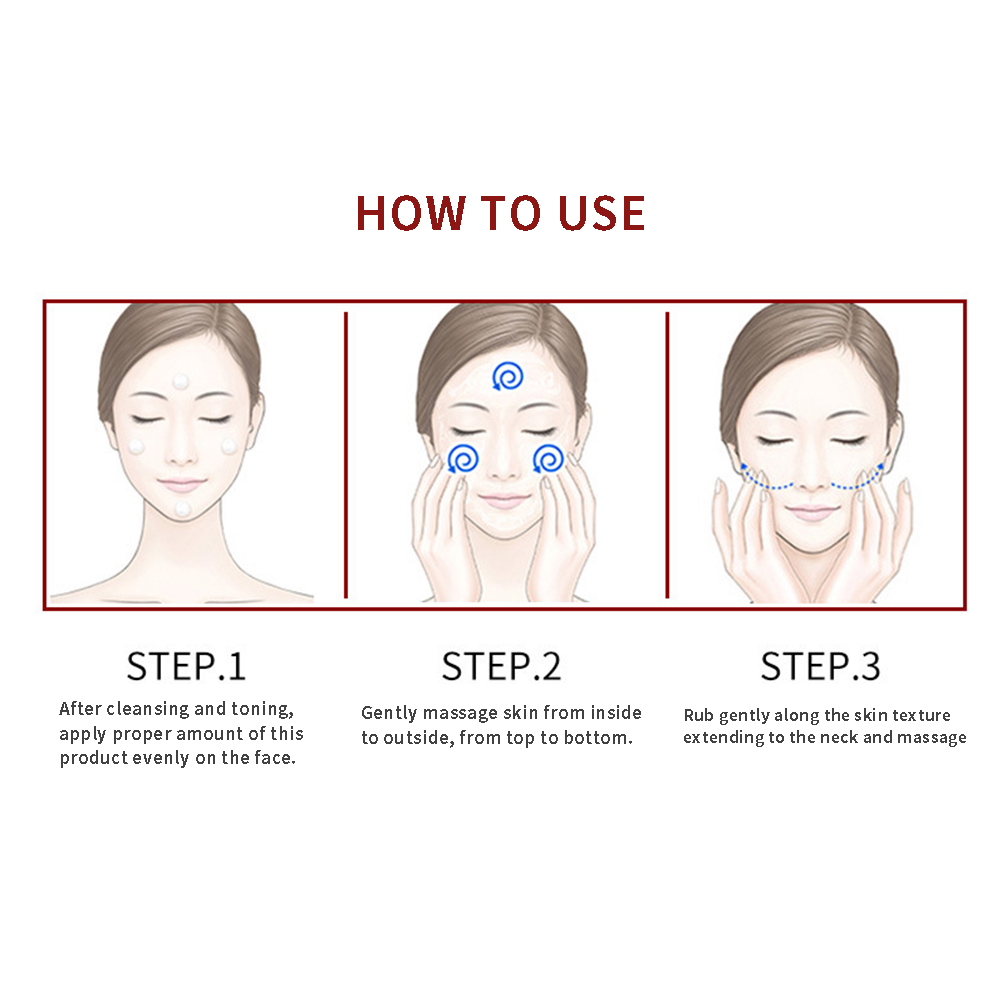 HOW TO USE

STEP.1

After cleansing and toning, apply proper amount of this product evenly on the face.

STEP.2

Gently massage skin from inside to outside, from top to bottom.

STEP.3

Rub gently along the skin texture extending to the neck and massage