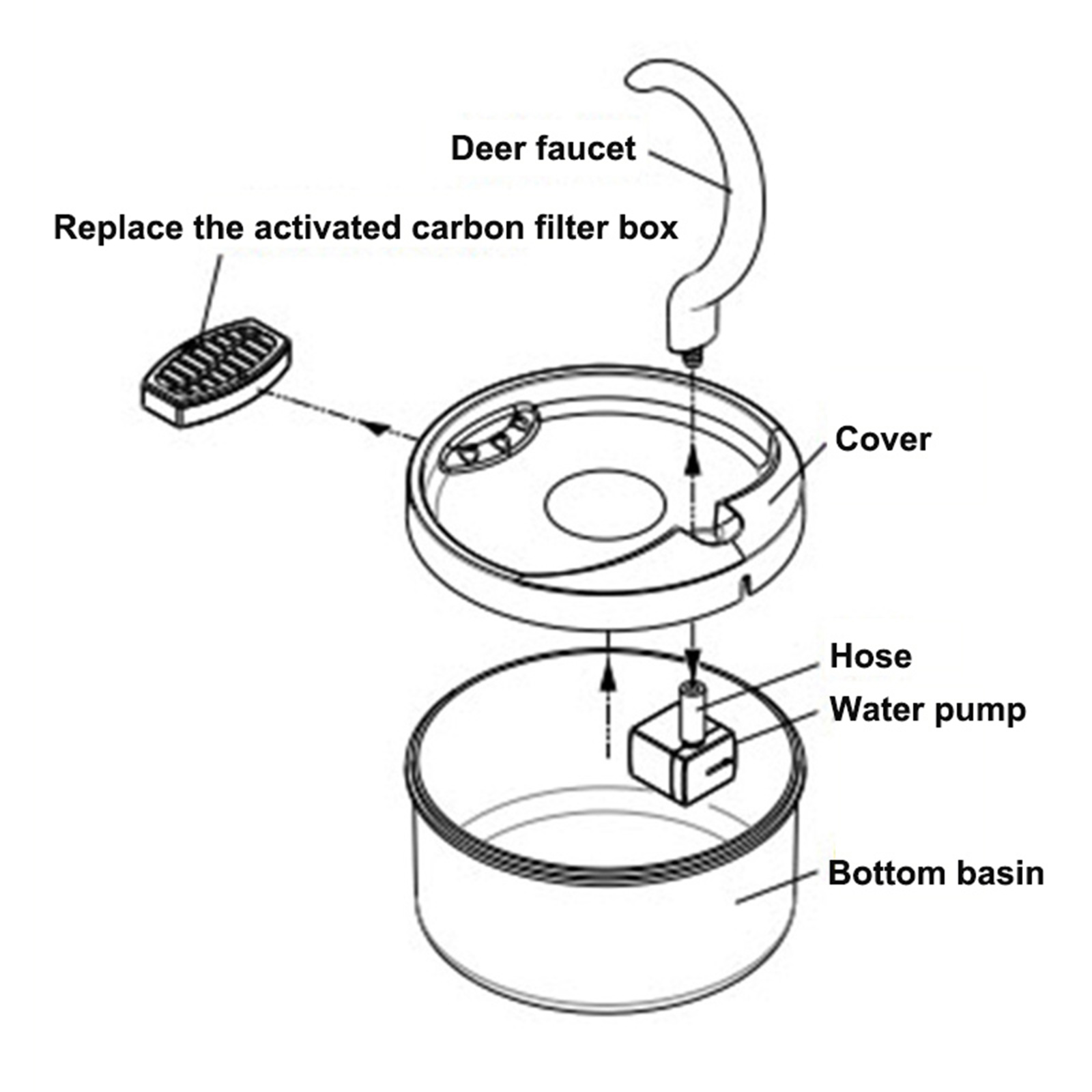 Deer faucet

Replace the activated carbon filter box

Cover

Hose

Water pump

Bottom basin