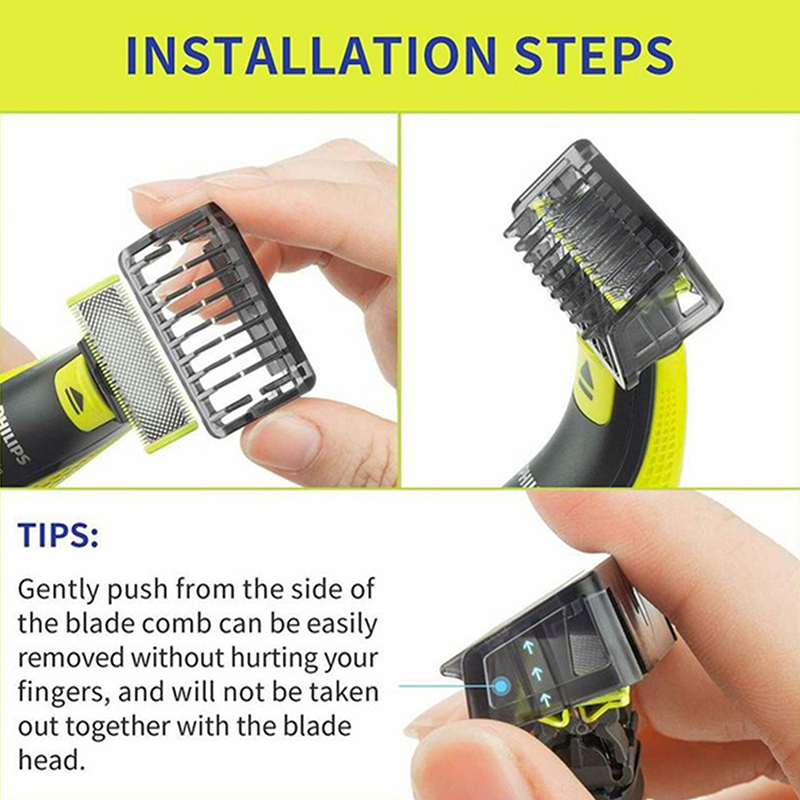 INSTALLATION STEPS

PHILIPS

TIPS:

Gently push from the side of the blade comb can be easily removed without hurting your fingers, and will not be taken out together with the blade head.