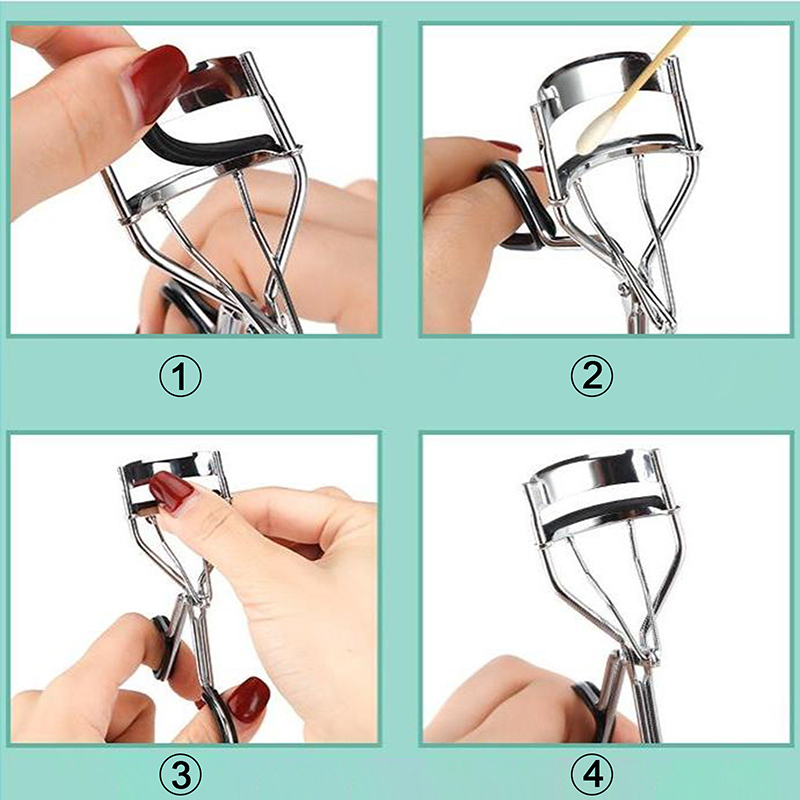 ①

②

③

④