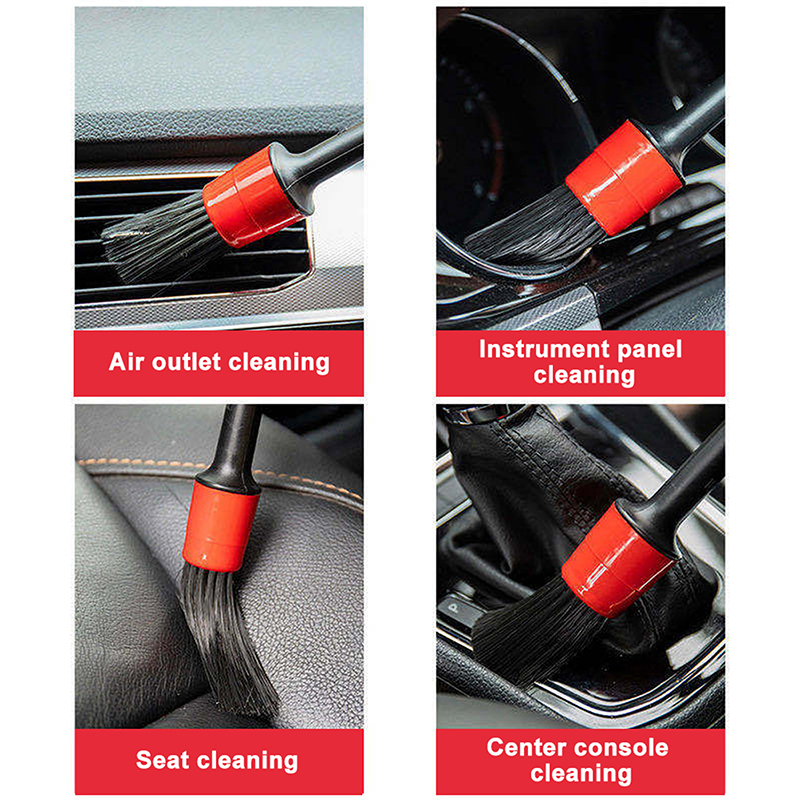 Air outlet cleaning

Instrument panel cleaning

Seat cleaning

Center console cleaning