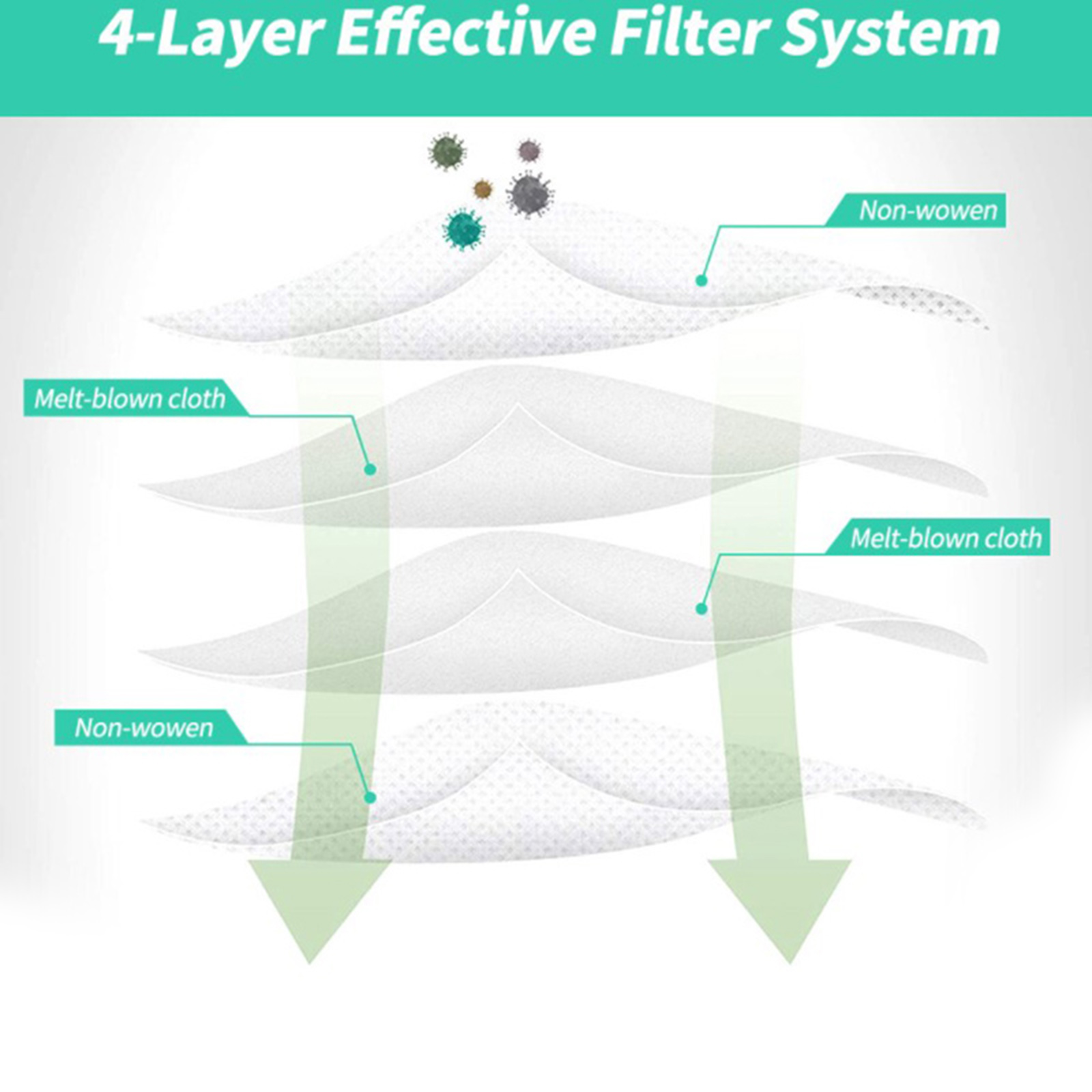 4-Layer Effective Filter System

Non-wowen

Melt-blown cloth

Melt-blown cloth

Non-wowen