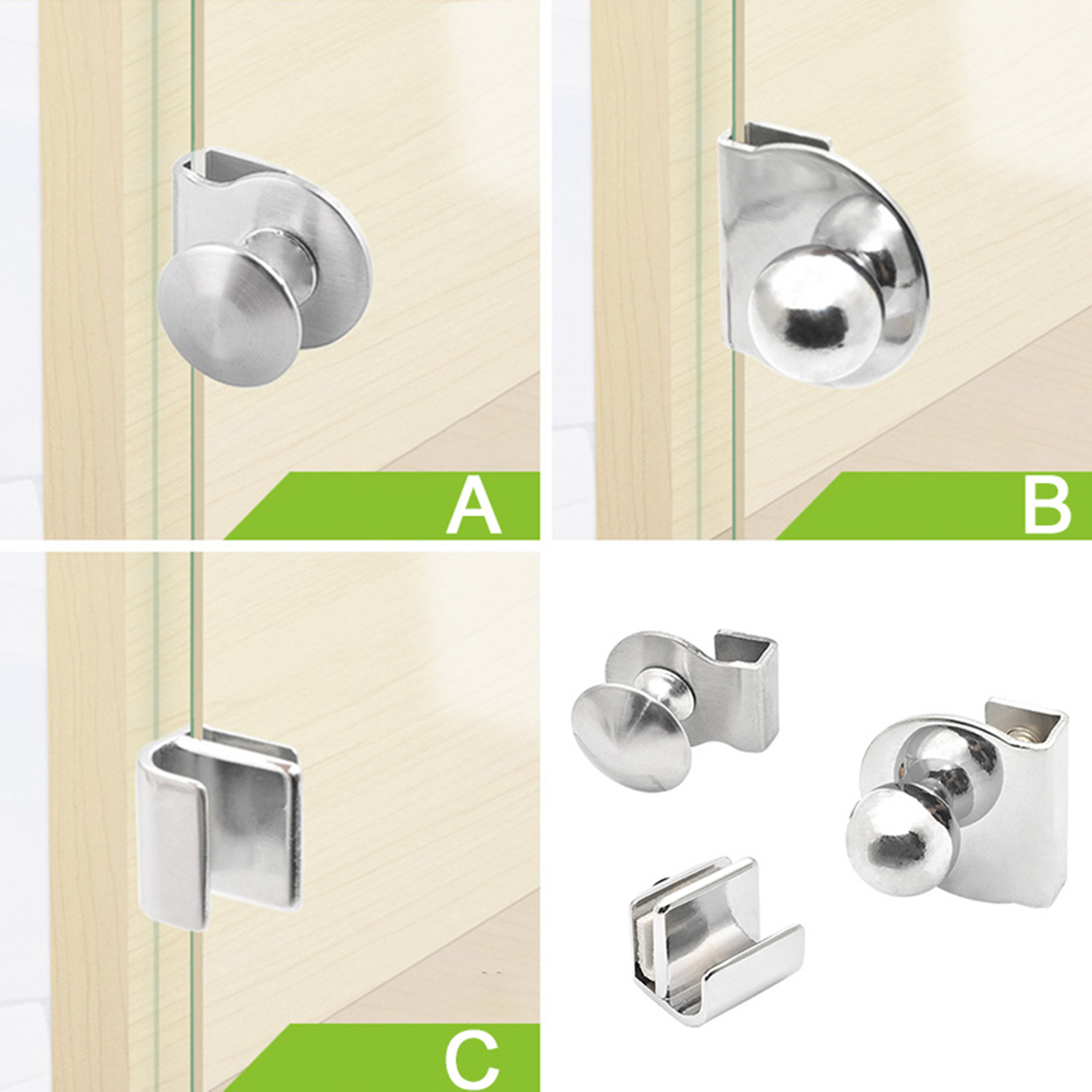 A

B

C