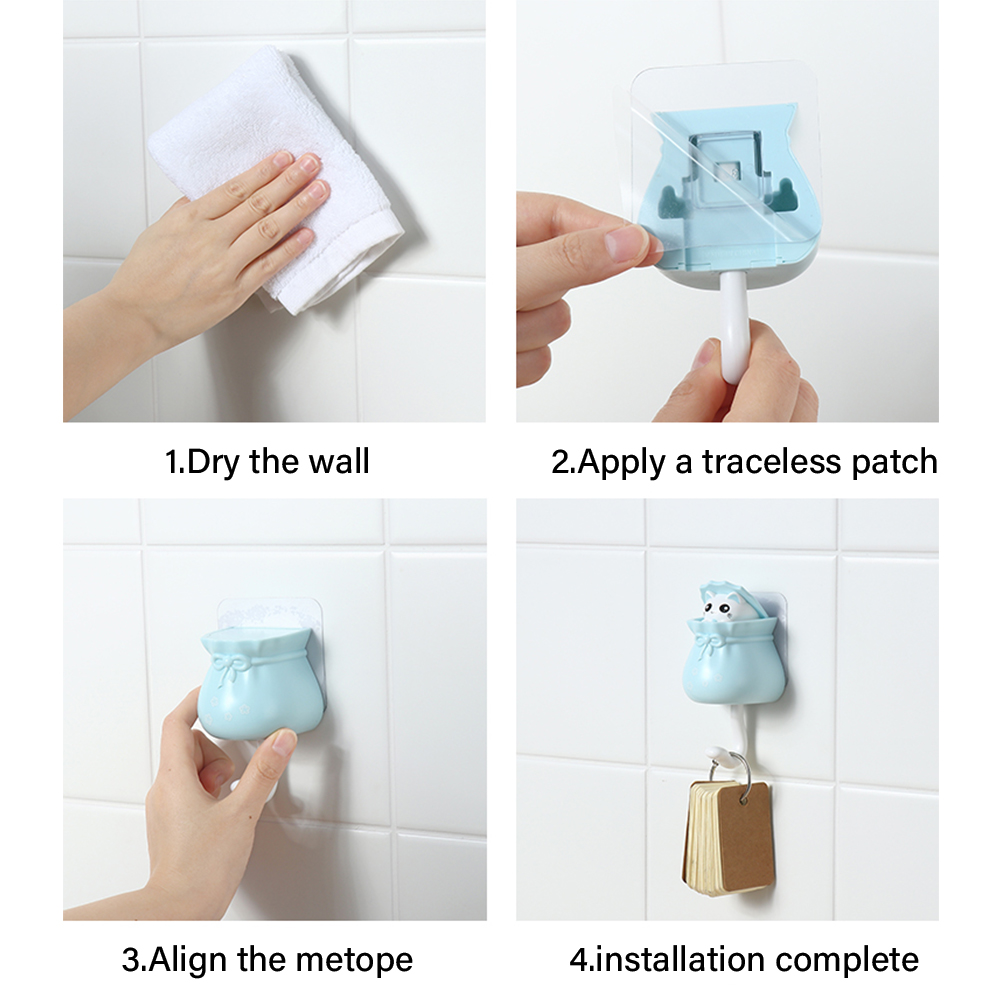 1.Dry the wall

2.Apply a traceless patch

3.Align the metope

4.installation complete