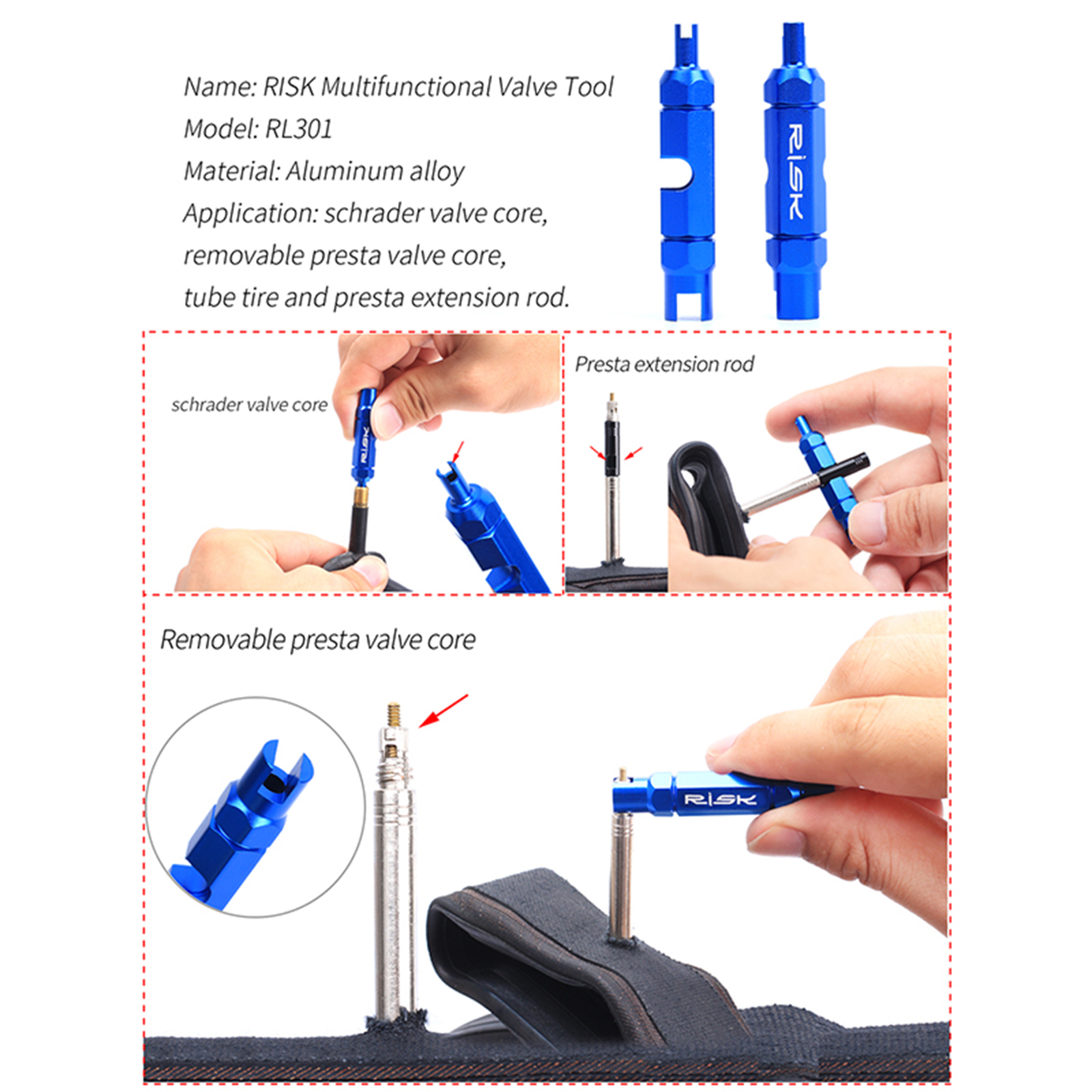 Name: RISK Multifunctional Valve Tool
Model: RL301
Material: Aluminum alloy
Application: schrader valve core, removable presta valve core, tube tire and presta extension rod.

RISK

schrader valve core

RISK

Presta extension rod

Removable presta valve core

RISK