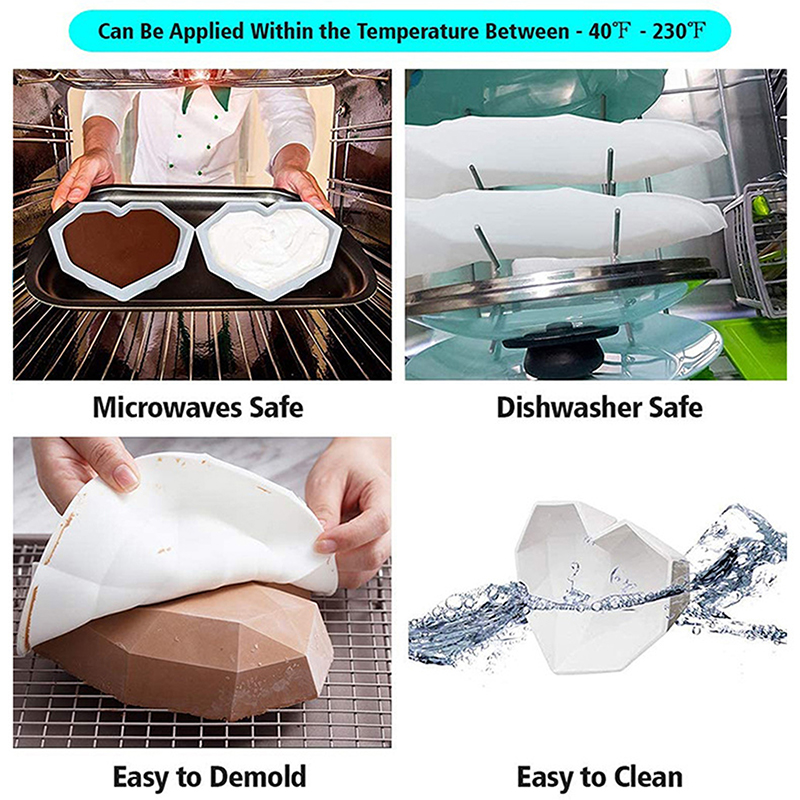 Can Be Applied Within the Temperature Between - 40℉ - 230℉

Microwaves Safe

Dishwasher Safe

Easy to Demold

Easy to Clean