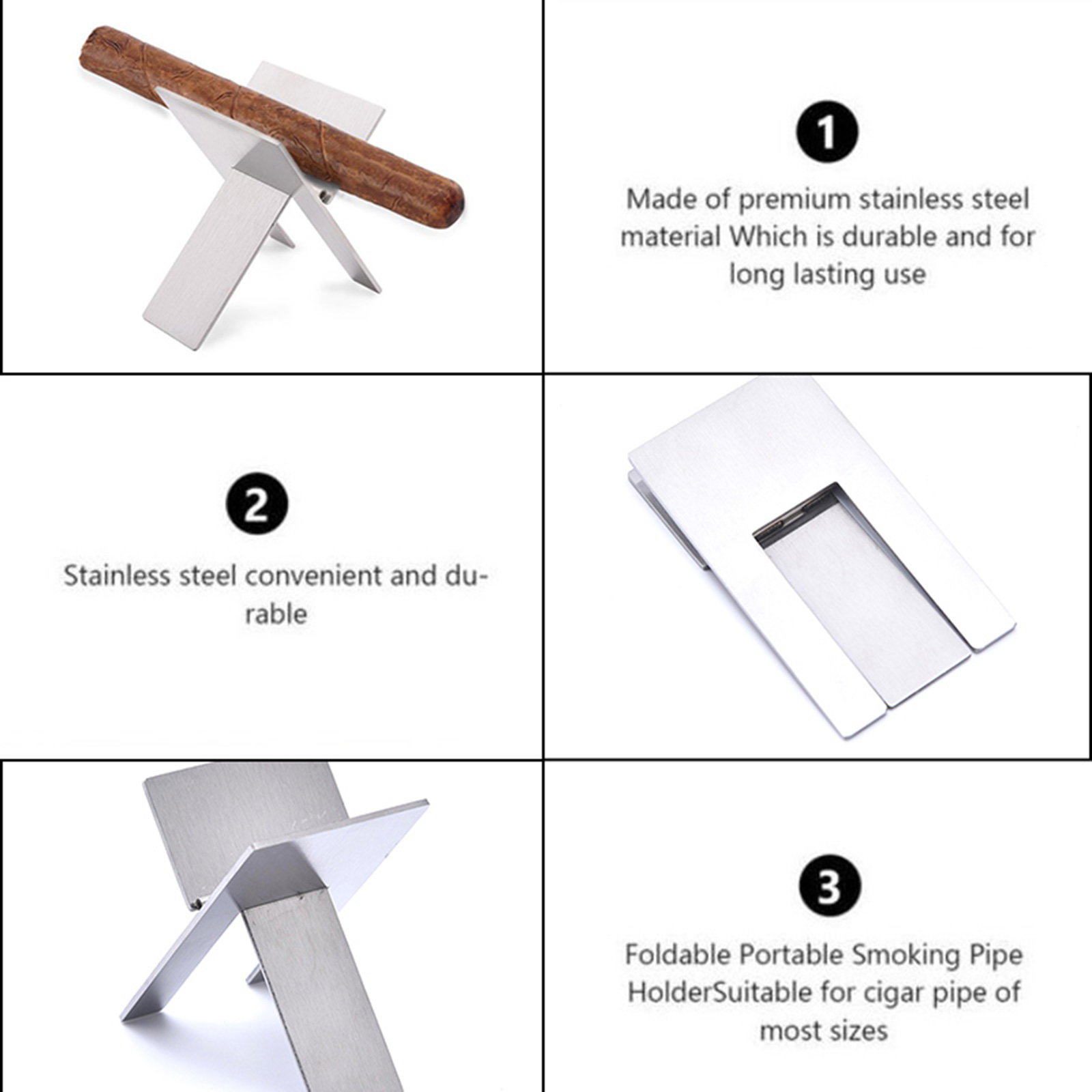 1

Made of premium stainless steel material Which is durable and for long lasting use

2

Stainless steel convenient and durable

3

Foldable Portable Smoking Pipe HolderSuitable for cigar pipe of most sizes