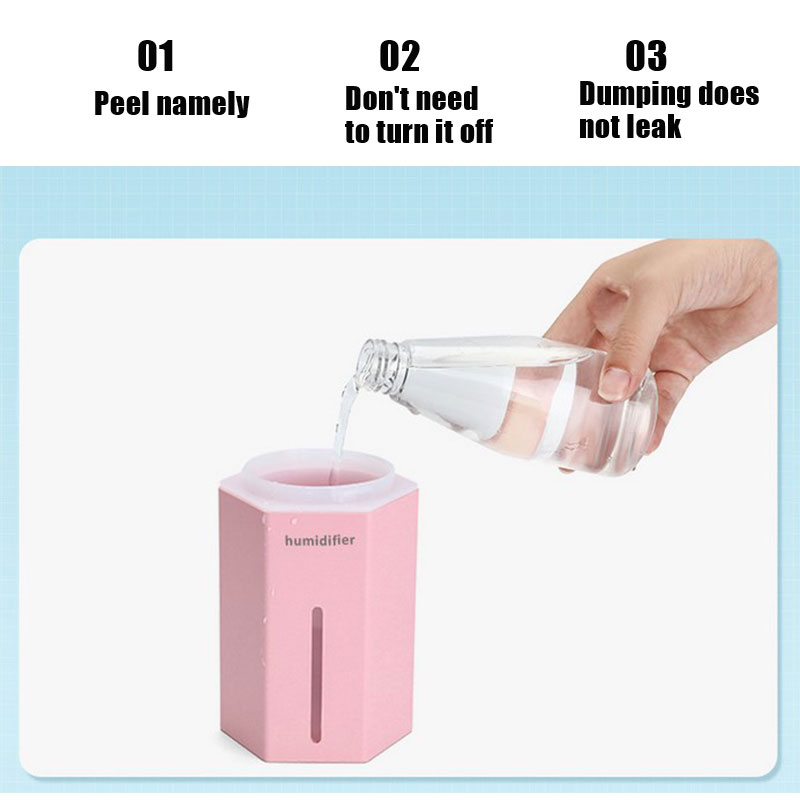 01
Peel namely

02
Don't need to turn it off

03
Dumping does not leak

humidifier