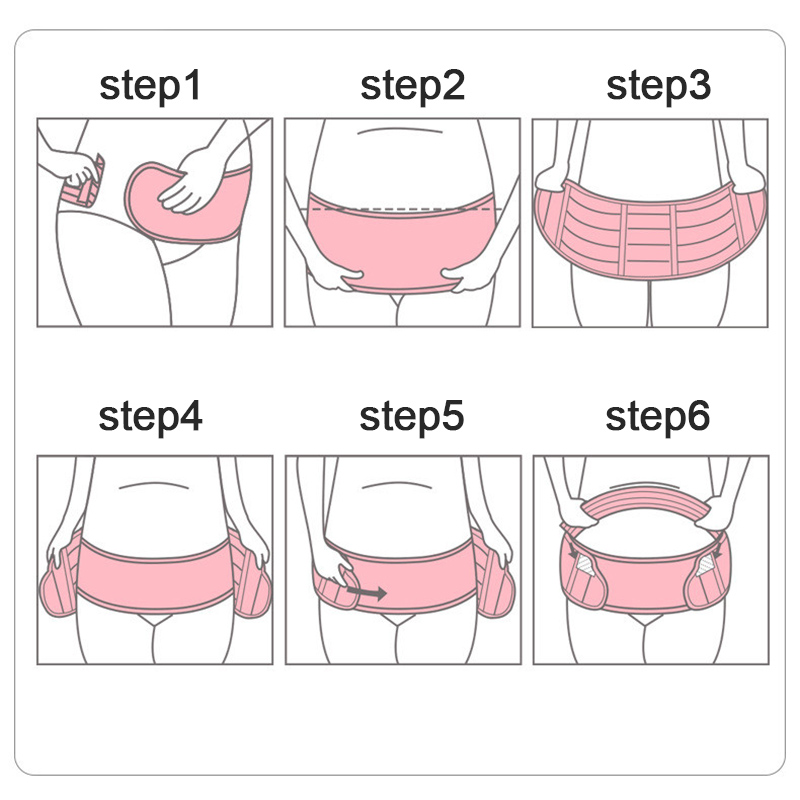 step1

step2

step3

step4

step5

step6