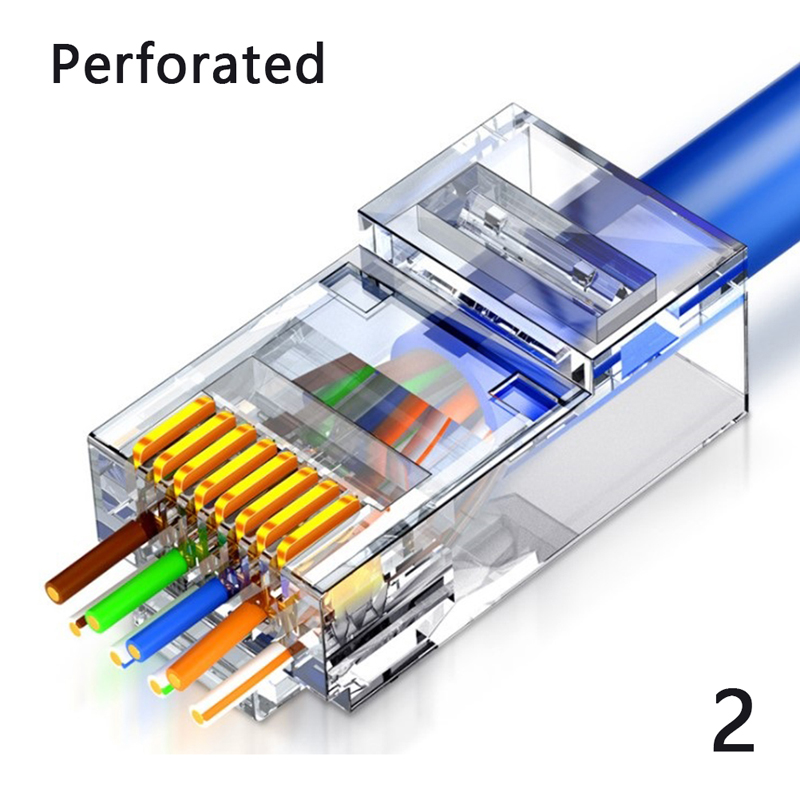 Perforated

2