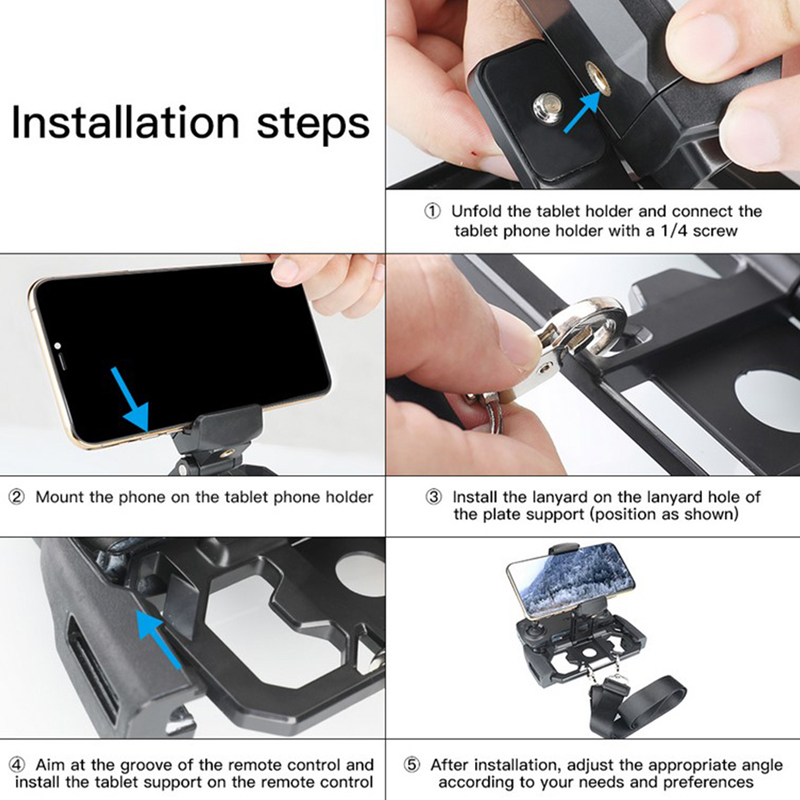 Installation steps

① Unfold the tablet holder and connect the tablet phone holder with a 1/4 screw

② Mount the phone on the tablet phone holder

③ Install the lanyard on the lanyard hole of the plate support (position as shown)

④ Aim at the groove of the remote control and install the tablet support on the remote control

⑤ After installation, adjust the appropriate angle according to your needs and preferences