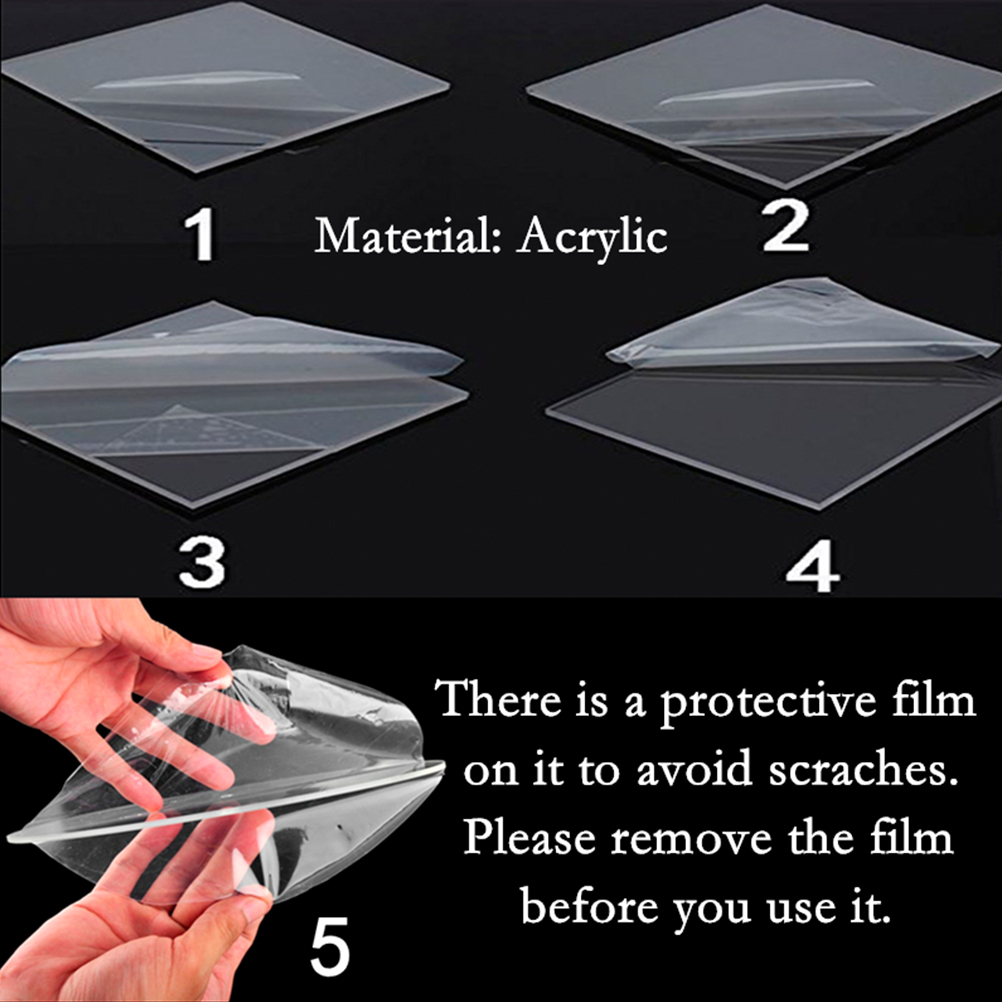 1

Material: Acrylic

2

3

4

There is a protective film on it to avoid scraches. Please remove the film before you use it.

5