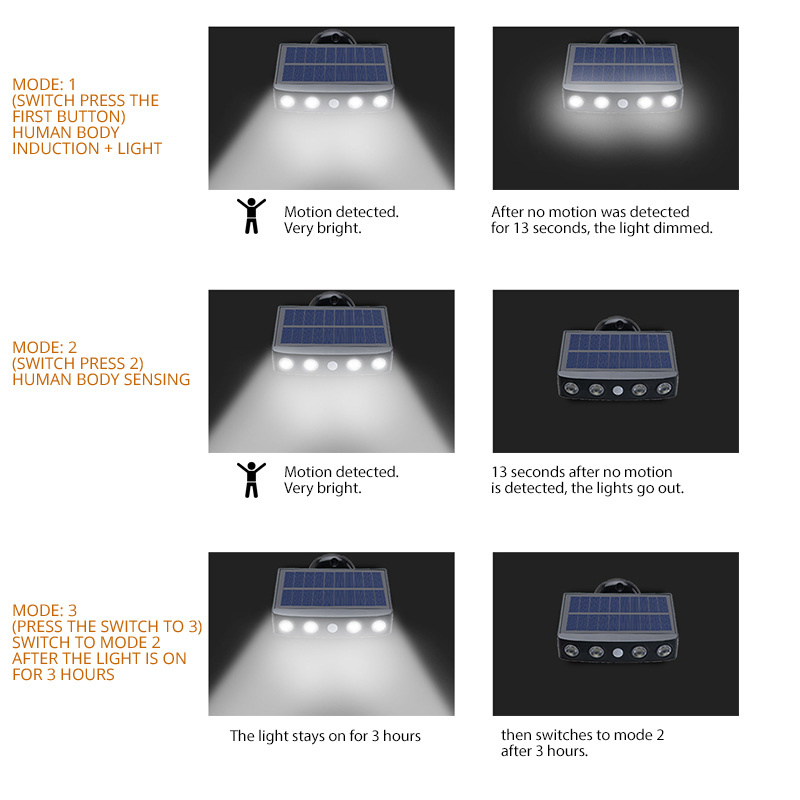 MODE: 1
(SWITCH PRESS THE FIRST BUTTON)
HUMAN BODY INDUCTION + LIGHT

Motion detected.
Very bright.

After no motion was detected for 13 seconds, the light dimmed.

MODE: 2
(SWITCH PRESS 2)
HUMAN BODY SENSING

Motion detected.
Very bright.

13 seconds after no motion is detected, the lights go out.

MODE: 3
(PRESS THE SWITCH TO 3)
SWITCH TO MODE 2 AFTER THE LIGHT IS ON FOR 3 HOURS

The light stays on for 3 hours

then switches to mode 2 after 3 hours.