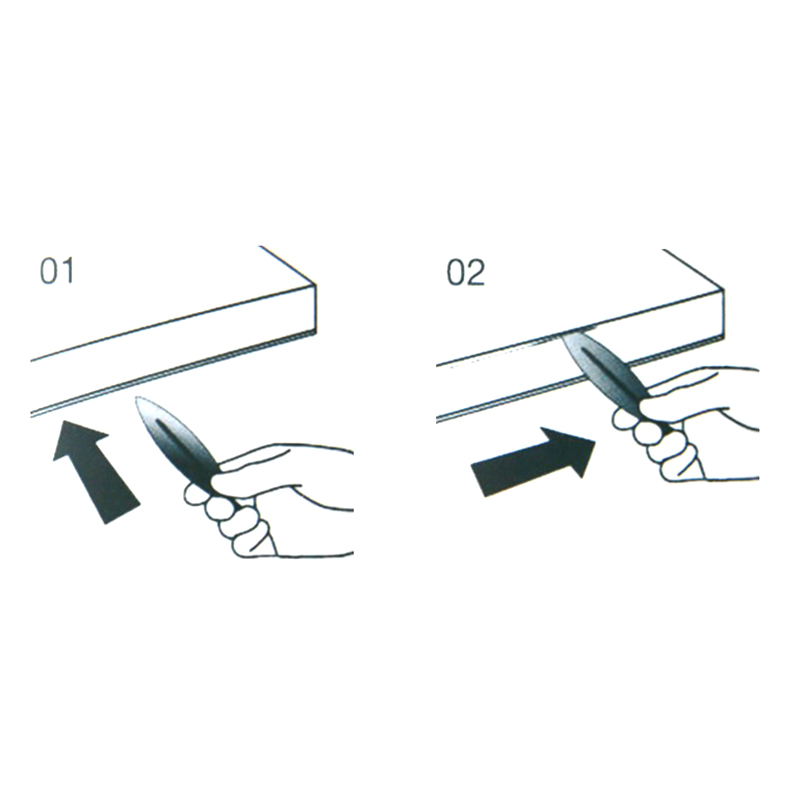 01

02