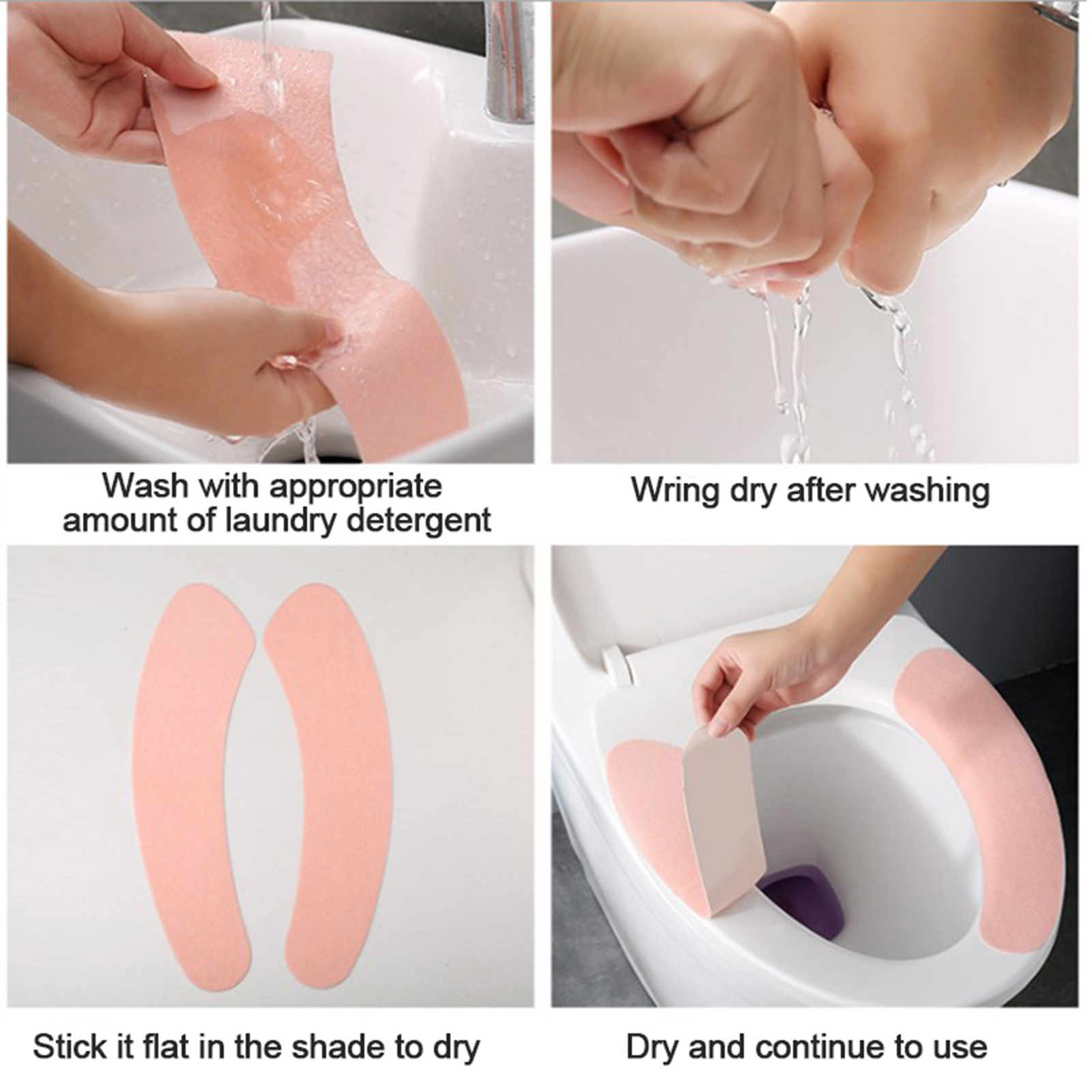 Wash with appropriate amount of laundry detergent

Wring dry after washing

Stick it flat in the shade to dry

Dry and continue to use