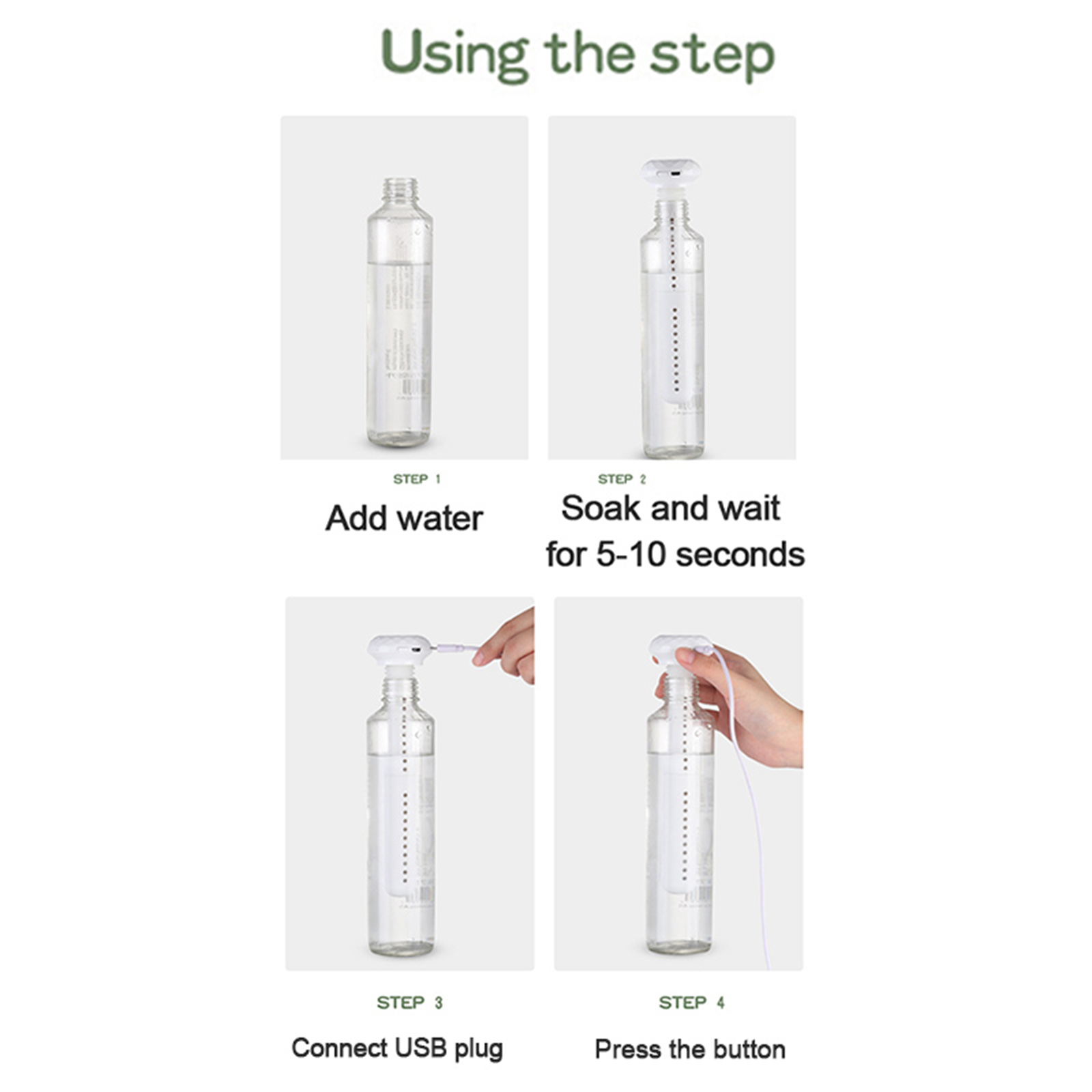 Using the step

STEP 1

Add water

STEP 2

Soak and wait for 5-10 seconds

STEP 3

Connect USB plug

STEP 4

Press the button