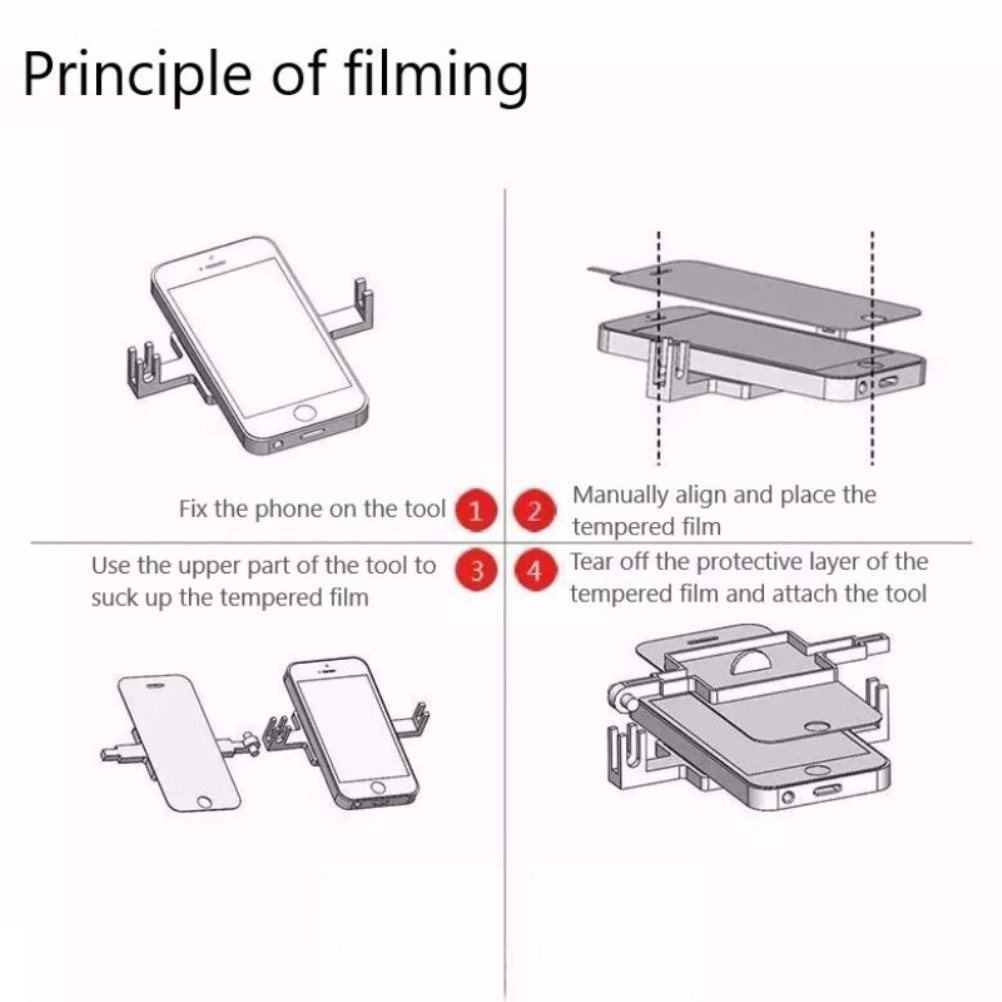 Principle of filming

Fix the phone on the tool 1

2 Manually align and place the tempered film

Use the upper part of the tool to suck up the tempered film 3

4 Tear off the protective layer of the tempered film and attach the tool